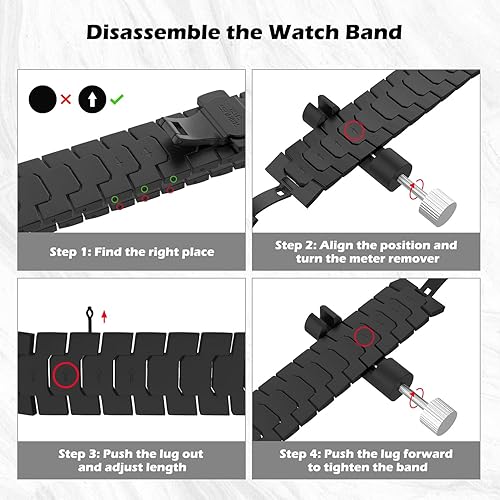 Disassemble the Watch Band

Step 1: Find the right place

Step 2: Align the position and turn the meter remover

Step 3: Push the lug out and adjust length

Step 4: Push the lug forward to tighten the band