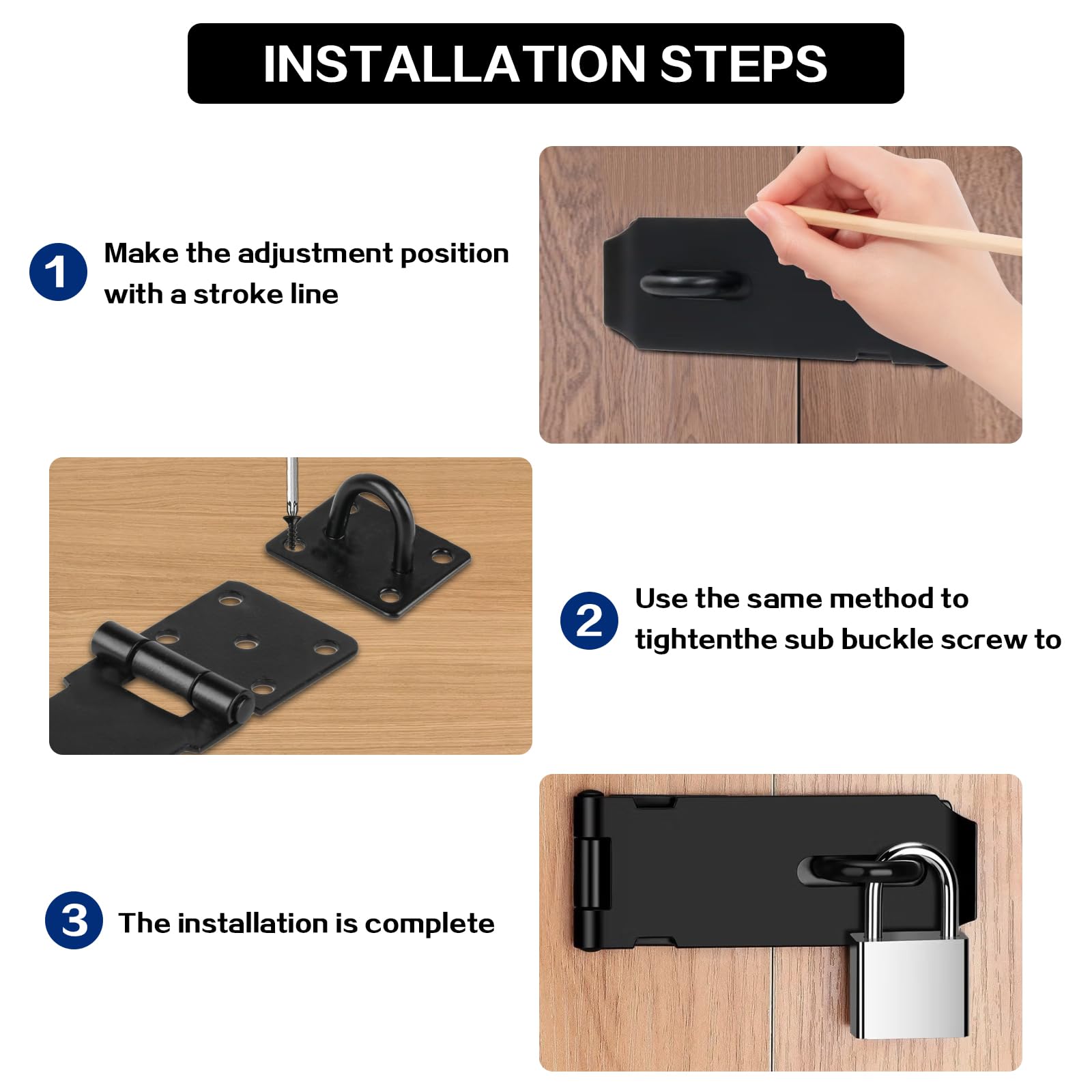 INSTALLATION STEPS

1 Make the adjustment position with a stroke line

2 Use the same method to tightenthe sub buckle screw to

3 The installation is complete