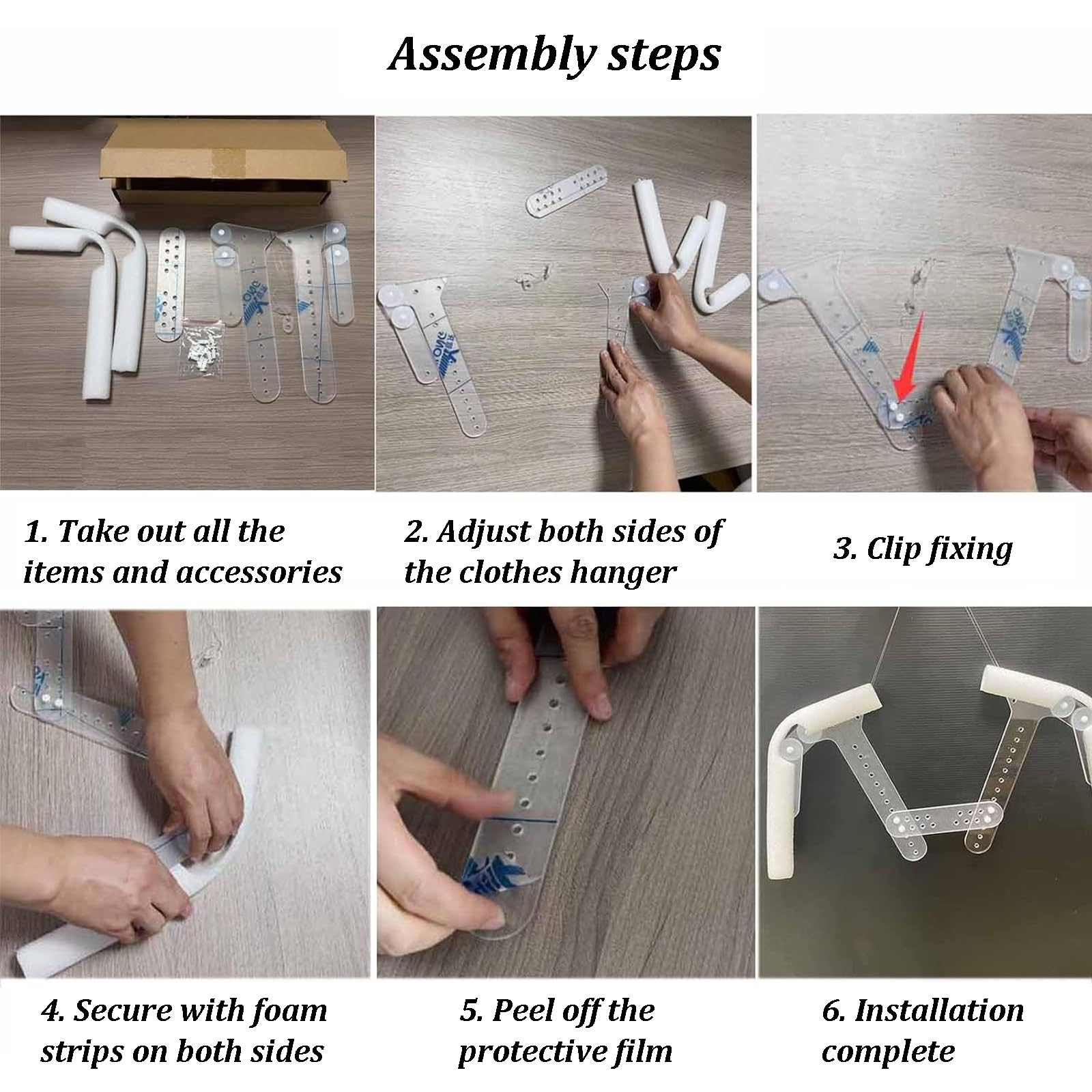 Assembly steps

1. Take out all the items and accessories

2. Adjust both sides of the clothes hanger

3. Clip fixing

4. Secure with foam strips on both sides

5. Peel off the protective film

6. Installation complete