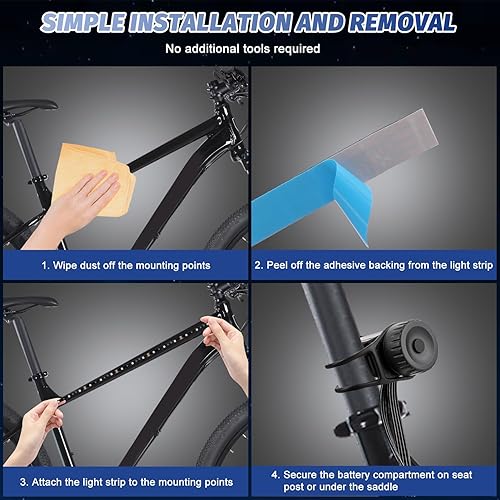 SIMPLE INSTALLATION AND REMOVAL

No additional tools required

1. Wipe dust off the mounting points

2. Peel off the adhesive backing from the light strip

3. Attach the light strip to the mounting points

4. Secure the battery compartment on seat post or under the saddle