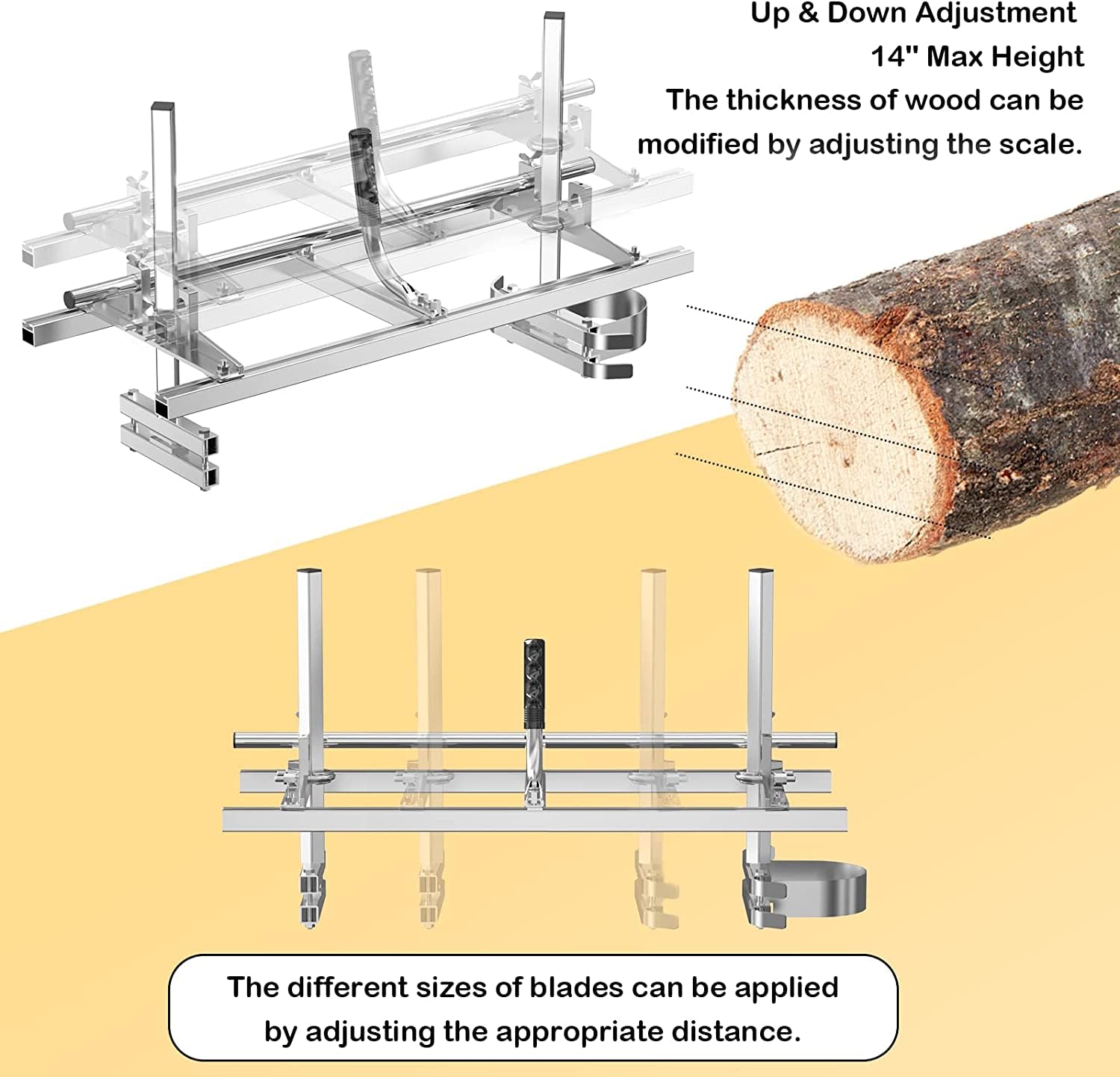 Up & Down Adjustment
14" Max Height
The thickness of wood can be modified by adjusting the scale.

The different sizes of blades can be applied by adjusting the appropriate distance.