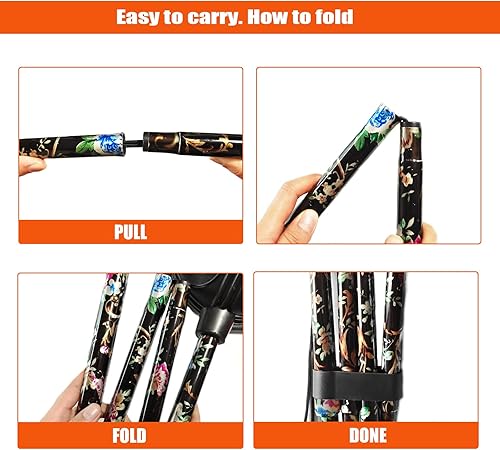 Easy to carry. How to fold

PULL

FOLD

DONE