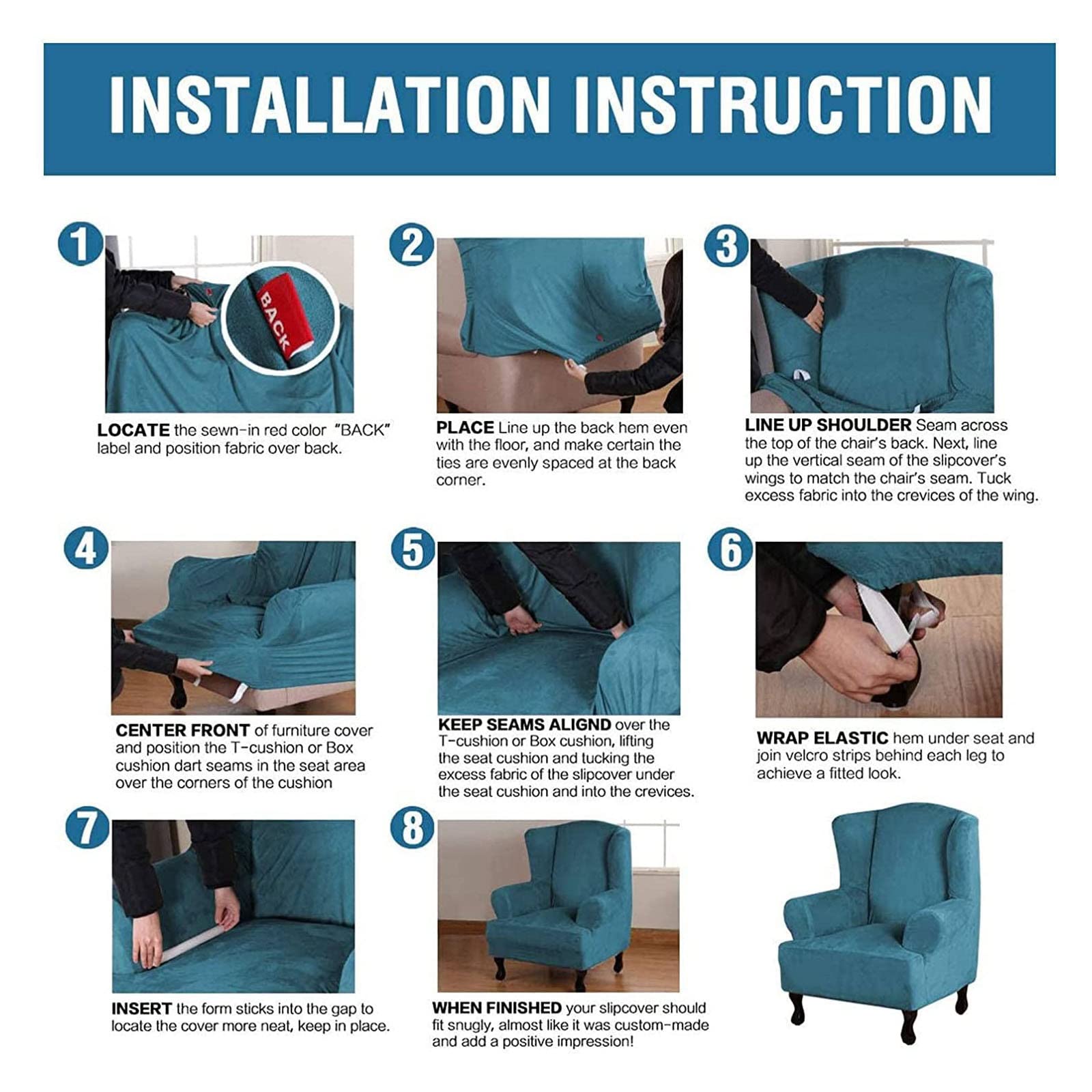 INSTALLATION INSTRUCTION

1

BACK

LOCATE the sewn-in red color "BACK" label and position fabric over back.

2

PLACE Line up the back hem even with the floor, and make certain the ties are evenly spaced at the back corner.

3

LINE UP SHOULDER Seam across the top of the chair's back. Next, line up the vertical seam of the slipcover's wings to match the chair's seam. Tuck excess fabric into the crevices of the wing.

4

CENTER FRONT of furniture cover and position the T-cushion or Box cushion dart seams in the seat area over the corners of the cushion

5

KEEP SEAMS ALIGND over the T-cushion or Box cushion, lifting the seat cushion and tucking the excess fabric of the slipcover under the seat cushion and into the crevices.

6

WRAP ELASTIC hem under seat and join velcro strips behind each leg to achieve a fitted look.

7

INSERT the form sticks into the gap to locate the cover more neat, keep in place.

8

WHEN FINISHED your slipcover should fit snugly, almost like it was custom-made and add a positive impression!