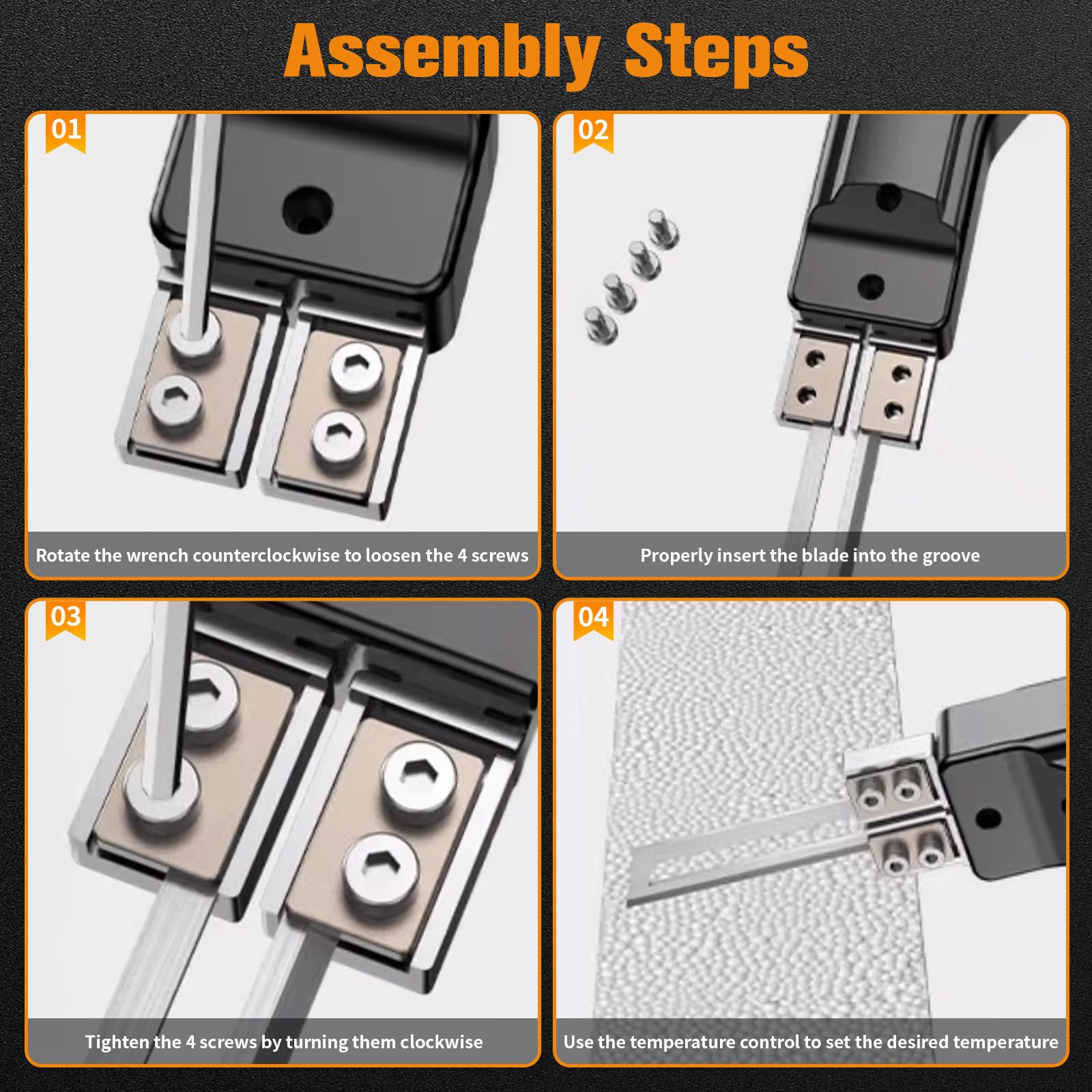 Assembly Steps

01

Rotate the wrench counterclockwise to loosen the 4 screws

02

Properly insert the blade into the groove

03

Tighten the 4 screws by turning them clockwise

04

Use the temperature control to set the desired temperature