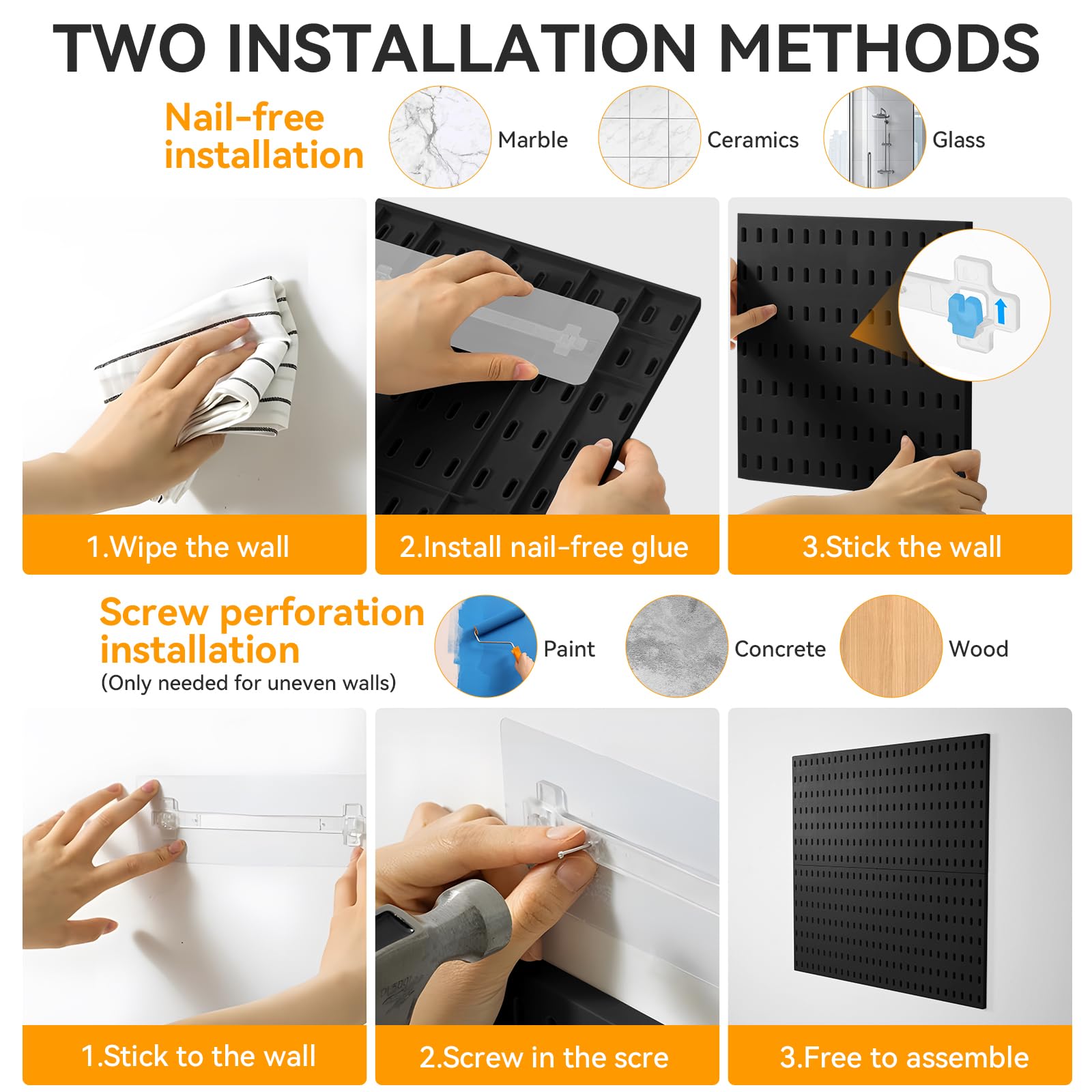 TWO INSTALLATION METHODS

Nail-free installation

Marble

Ceramics

Glass

1.Wipe the wall

2.Install nail-free glue

3.Stick the wall

Screw perforation installation
(Only needed for uneven walls)

Paint

Concrete

Wood

1.Stick to the wall

2.Screw in the scre

3.Free to assemble