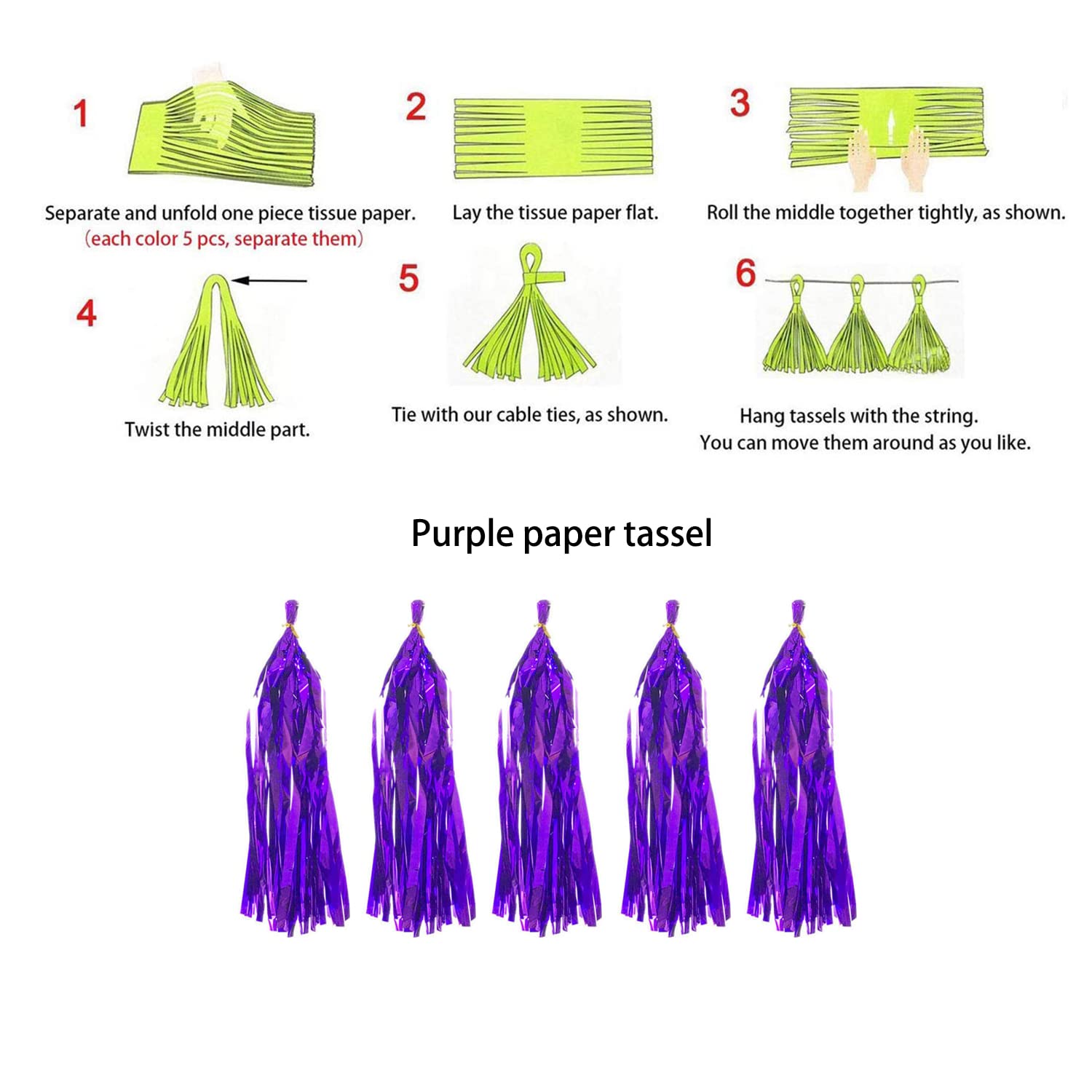 1

Separate and unfold one piece tissue paper.
(each color 5 pcs, separate them)

2

Lay the tissue paper flat.

3

Roll the middle together tightly, as shown.

4

Twist the middle part.

5

Tie with our cable ties, as shown.

6

Hang tassels with the string.
You can move them around as you like.

Purple paper tassel