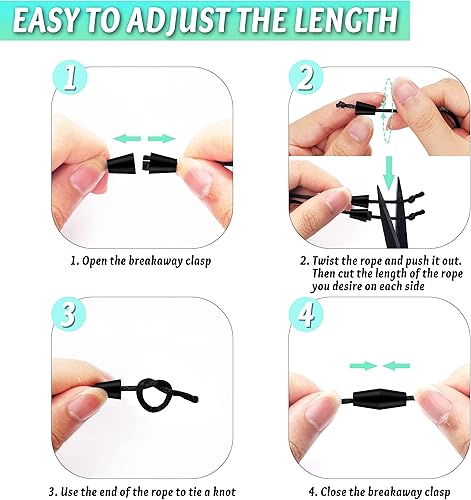 EASY TO ADJUST THE LENGTH

1

1. Open the breakaway clasp

2

2. Twist the rope and push it out. Then cut the length of the rope you desire on each side

3

3. Use the end of the rope to tie a knot

4

4. Close the breakaway clasp