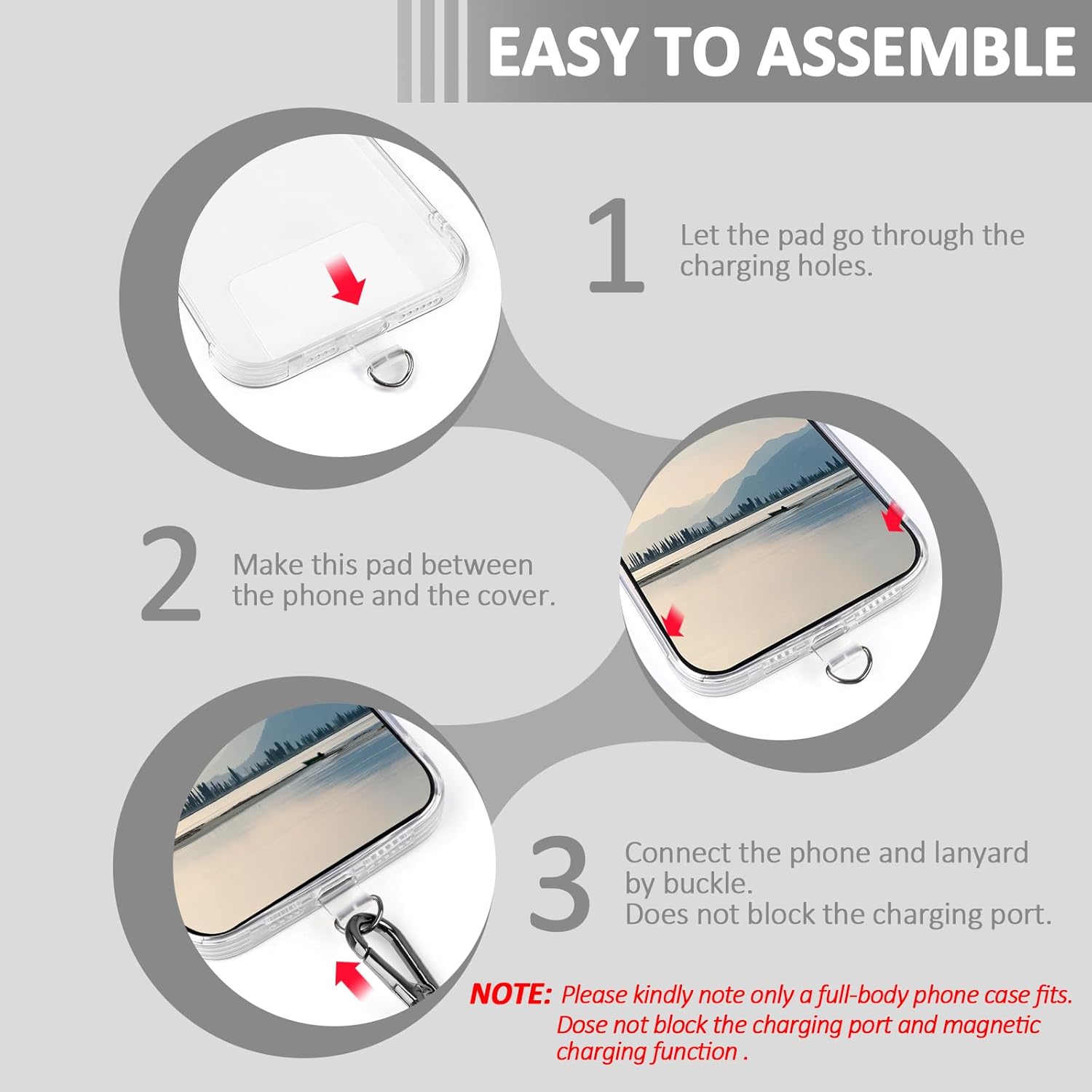 EASY TO ASSEMBLE

1 Let the pad go through the charging holes.

2 Make this pad between the phone and the cover.

3 Connect the phone and lanyard by buckle.
Does not block the charging port.

NOTE: Please kindly note only a full-body phone case fits.
Dose not block the charging port and magnetic charging function .