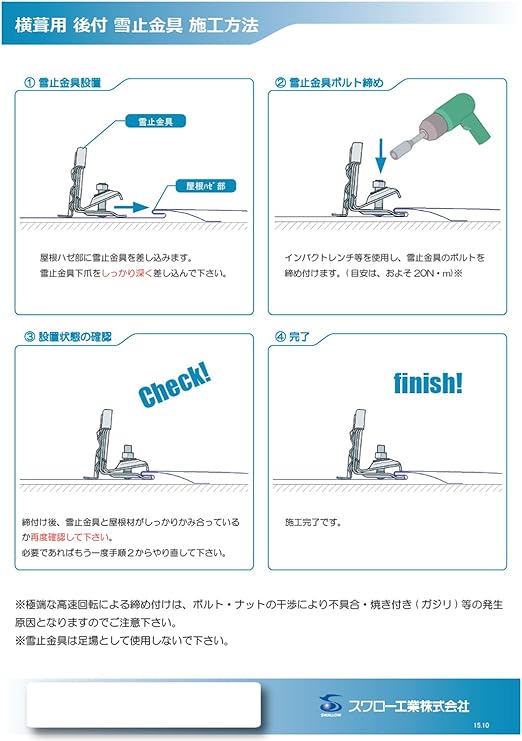 横葺用 後付 雪止金具 施工方法

① 雪止金具設置

雪止金具

屋根ハゼ部

屋根ハゼ部に雪止金具を差し込みます。
雪止金具下爪をしっかり深く差し込んで下さい。

② 雪止金具ボルト締め

インパクトレンチ等を使用し、雪止金具のボルトを締め付けます。（目安は、およそ 20N・m）※

③ 設置状態の確認

Check!

締付け後、雪止金具と屋根材がしっかりかみ合っているか再度確認して下さい。
必要であればもう一度手順2からやり直して下さい。

④ 完了

finish!

施工完了です。

※極端な高速回転による締め付けは、ボルト・ナットの干渉により不具合・焼き付き（ガジリ）等の発生原因となりますのでご注意下さい。
※雪止金具は足場として使用しないで下さい。

SWALLOW スワロー工業株式会社

15.10