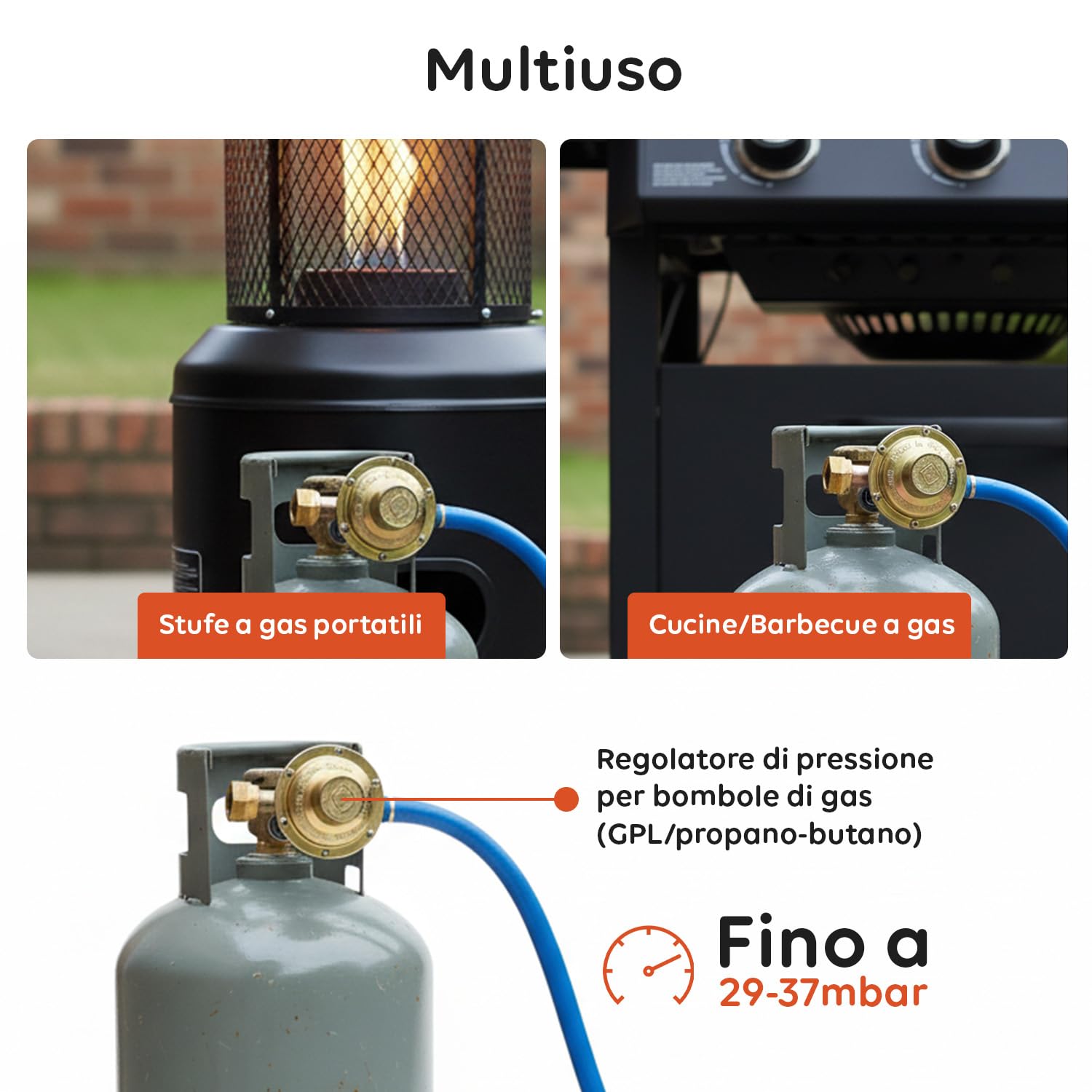 Multiuso

Stufe a gas portatili

Cucine/Barbecue a gas

Regolatore di pressione per bombole di gas (GPL/propano-butano)

Fino a
29-37mbar