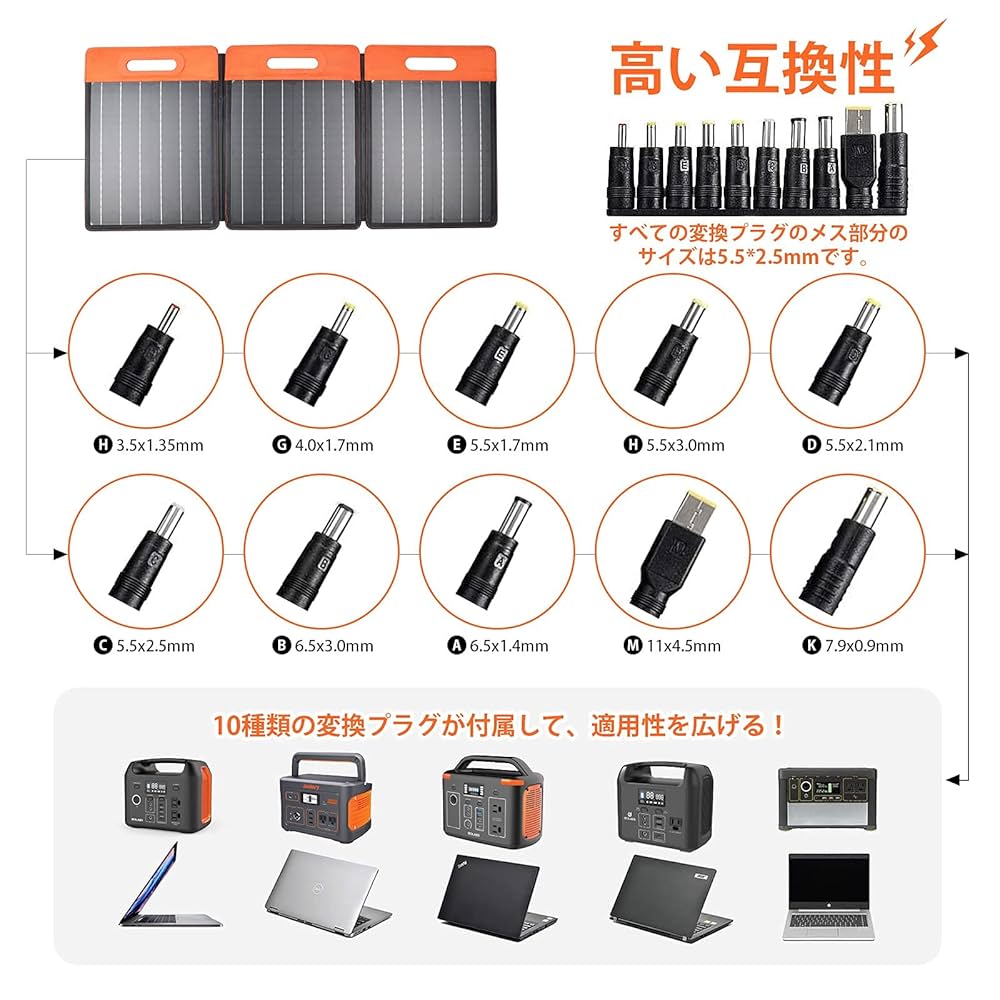 高い互換性

すべての変換プラグのメス部分のサイズは5.5*2.5mmです。

H 3.5x1.35mm
G 4.0x1.7mm
E 5.5x1.7mm
H 5.5x3.0mm
D 5.5x2.1mm

C 5.5x2.5mm
B 6.5x3.0mm
A 6.5x1.4mm
M 11x4.5mm
K 7.9x0.9mm

10種類の変換プラグが付属して、適用性を広げる！