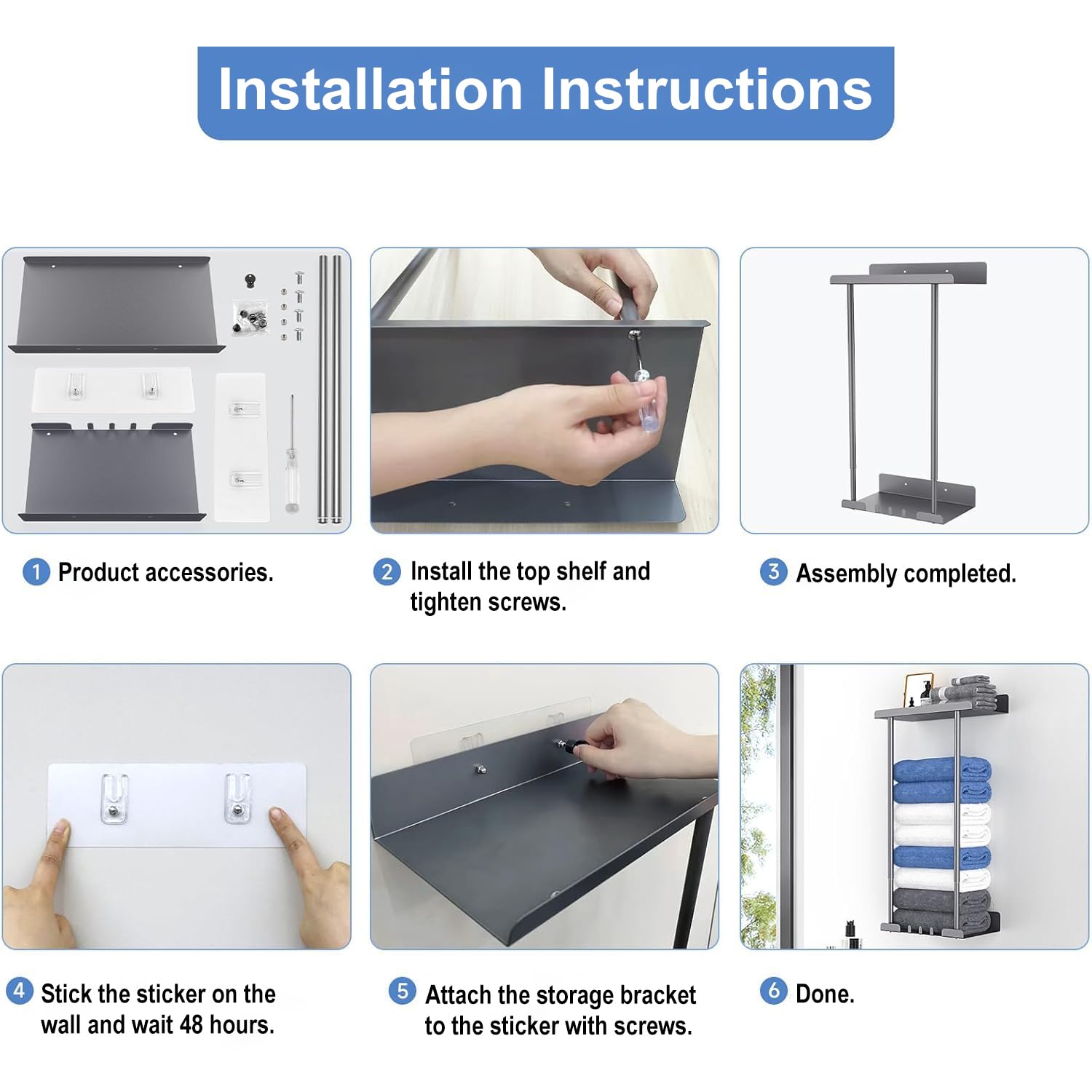 Installation Instructions

1 Product accessories.

2 Install the top shelf and tighten screws.

3 Assembly completed.

4 Stick the sticker on the wall and wait 48 hours.

5 Attach the storage bracket to the sticker with screws.

6 Done.