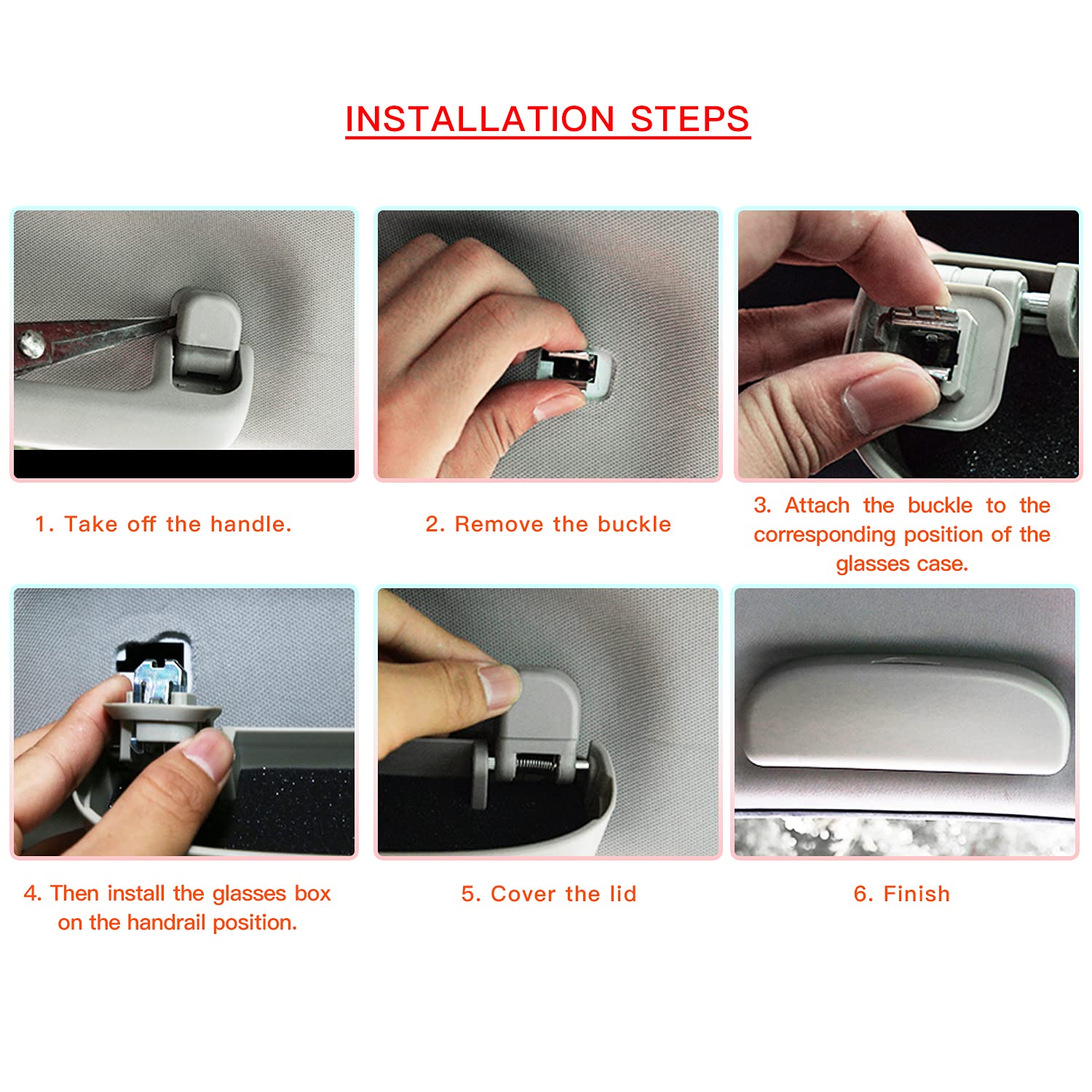 INSTALLATION STEPS

1. Take off the handle.

2. Remove the buckle

3. Attach the buckle to the corresponding position of the glasses case.

4. Then install the glasses box on the handrail position.

5. Cover the lid

6. Finish