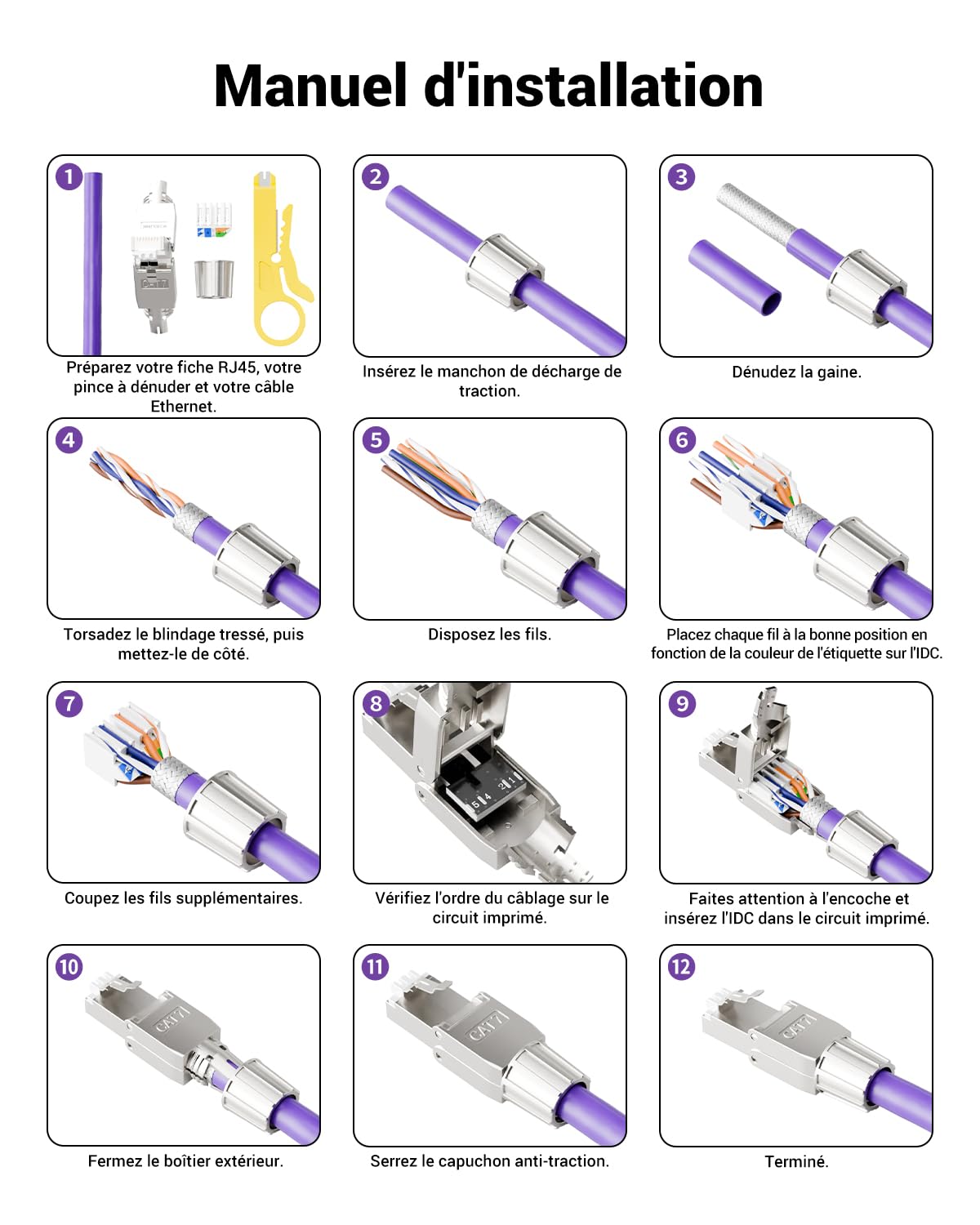 Manuel d'installation

1

Préparez votre fiche RJ45, votre pince à dénuder et votre câble Ethernet.

2

Insérez le manchon de décharge de traction.

3

Dénudez la gaine.

4

Torsadez le blindage tressé, puis mettez-le de côté.

5

Disposez les fils.

6

Placez chaque fil à la bonne position en fonction de la couleur de l'étiquette sur l'IDC.

7

Coupez les fils supplémentaires.

8

5 4 2 1

Vérifiez l'ordre du câblage sur le circuit imprimé.

9

Faites attention à l'encoche et insérez l'IDC dans le circuit imprimé.

10

CAT7

Fermez le boîtier extérieur.

11

CAT7

Serrez le capuchon anti-traction.

12

CAT7

Terminé.