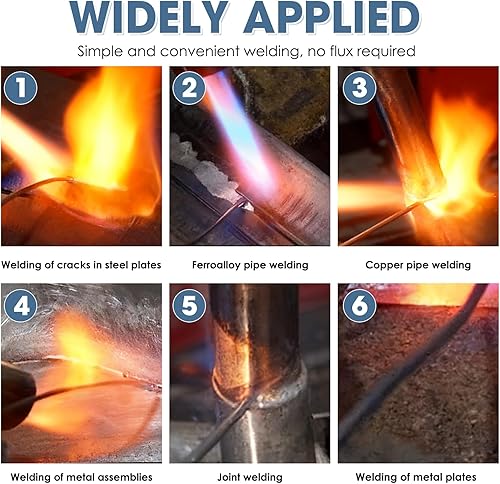 WIDELY APPLIED

Simple and convenient welding, no flux required

1

Welding of cracks in steel plates

2

Ferroalloy pipe welding

3

Copper pipe welding

4

Welding of metal assemblies

5

Joint welding

6

Welding of metal plates