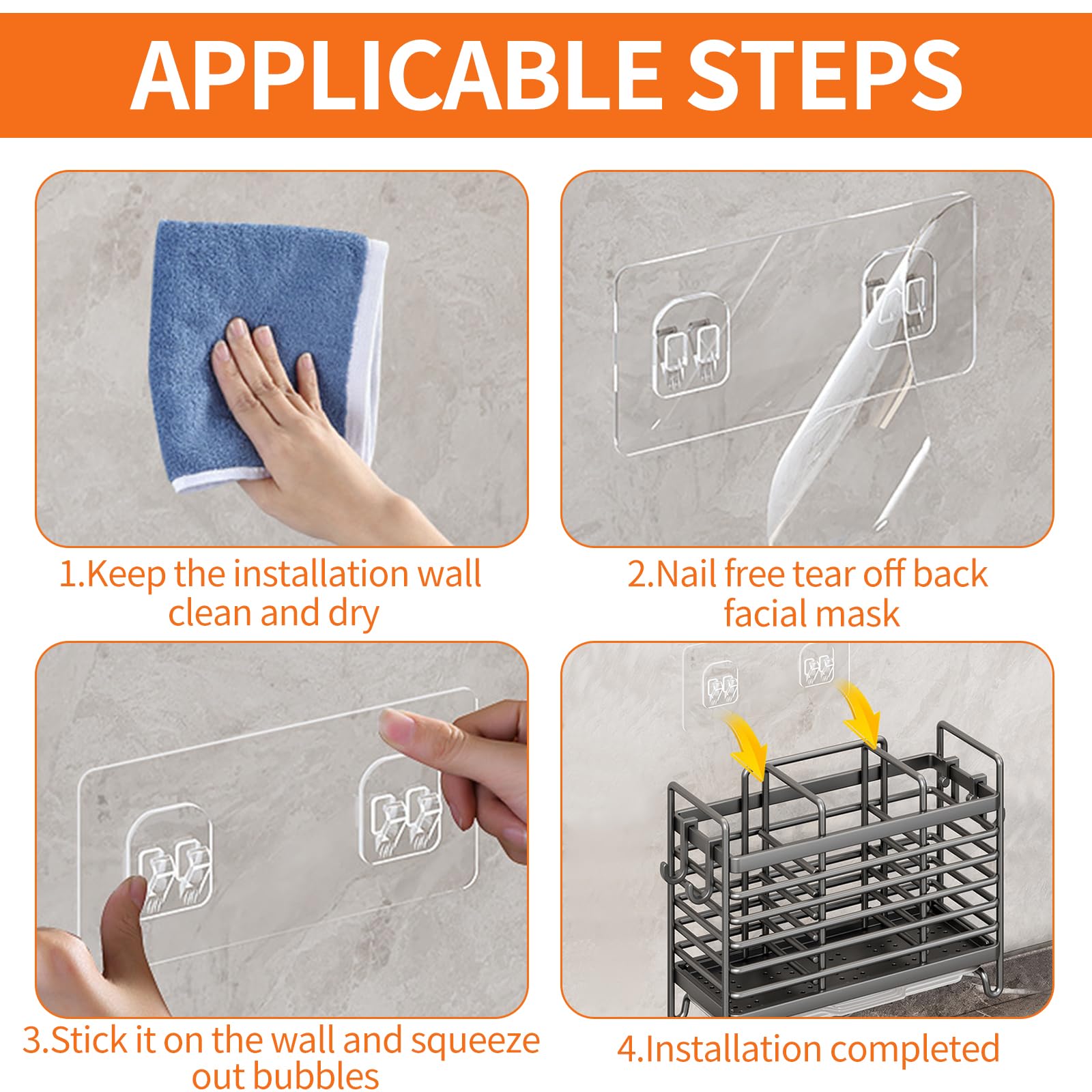 APPLICABLE STEPS

1.Keep the installation wall clean and dry

2.Nail free tear off back facial mask

3.Stick it on the wall and squeeze out bubbles

4.Installation completed