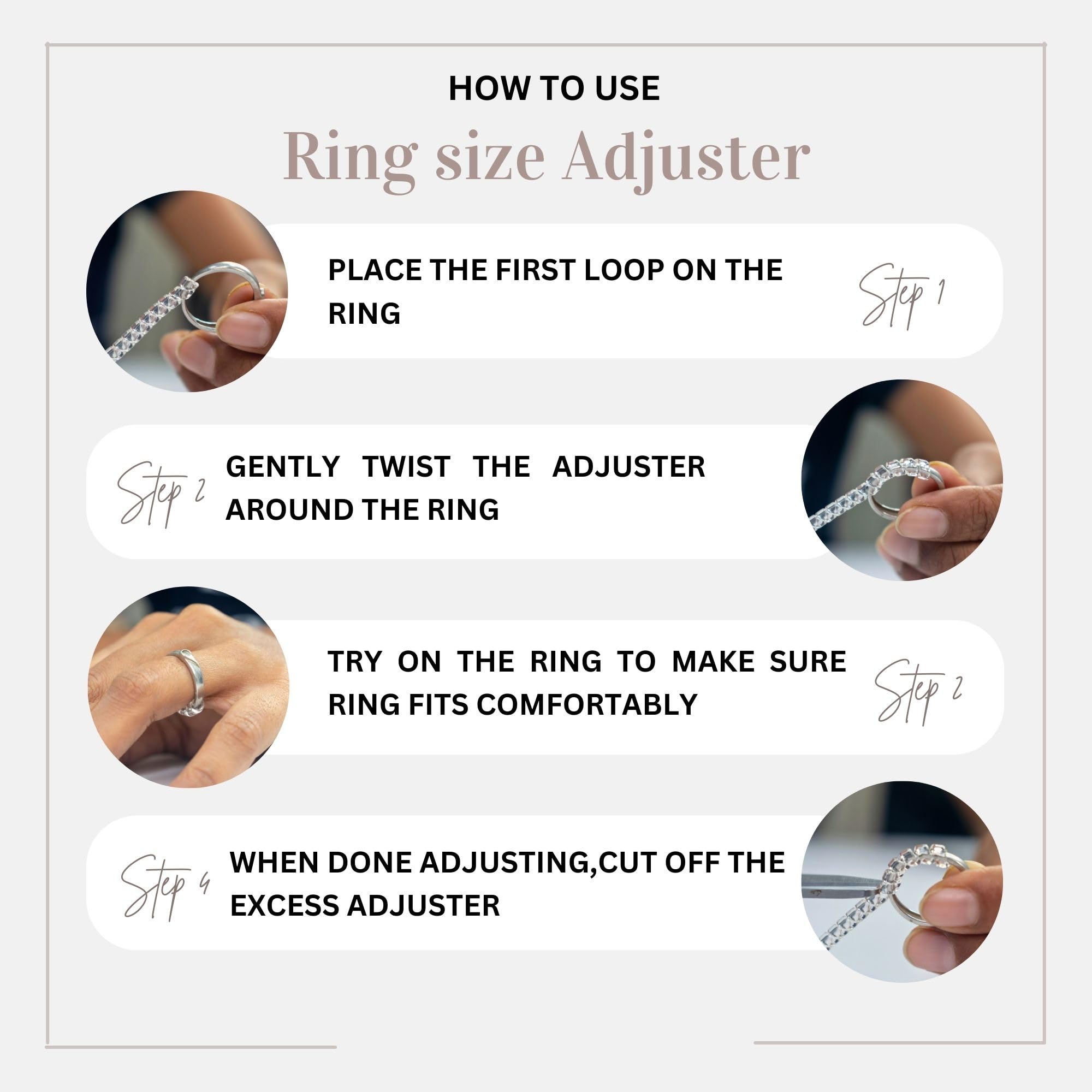 HOW TO USE

Ring size Adjuster

PLACE THE FIRST LOOP ON THE RING

Step 1

Step 2

GENTLY TWIST THE ADJUSTER AROUND THE RING

TRY ON THE RING TO MAKE SURE RING FITS COMFORTABLY

Step 2

Step 4

WHEN DONE ADJUSTING,CUT OFF THE EXCESS ADJUSTER