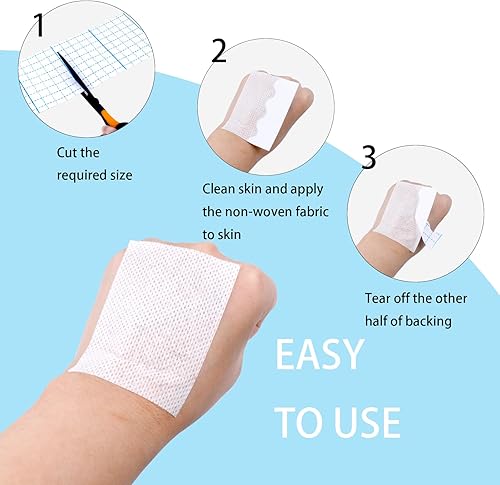 1

Cut the required size

2

Clean skin and apply the non-woven fabric to skin

3

Tear off the other half of backing

EASY TO USE