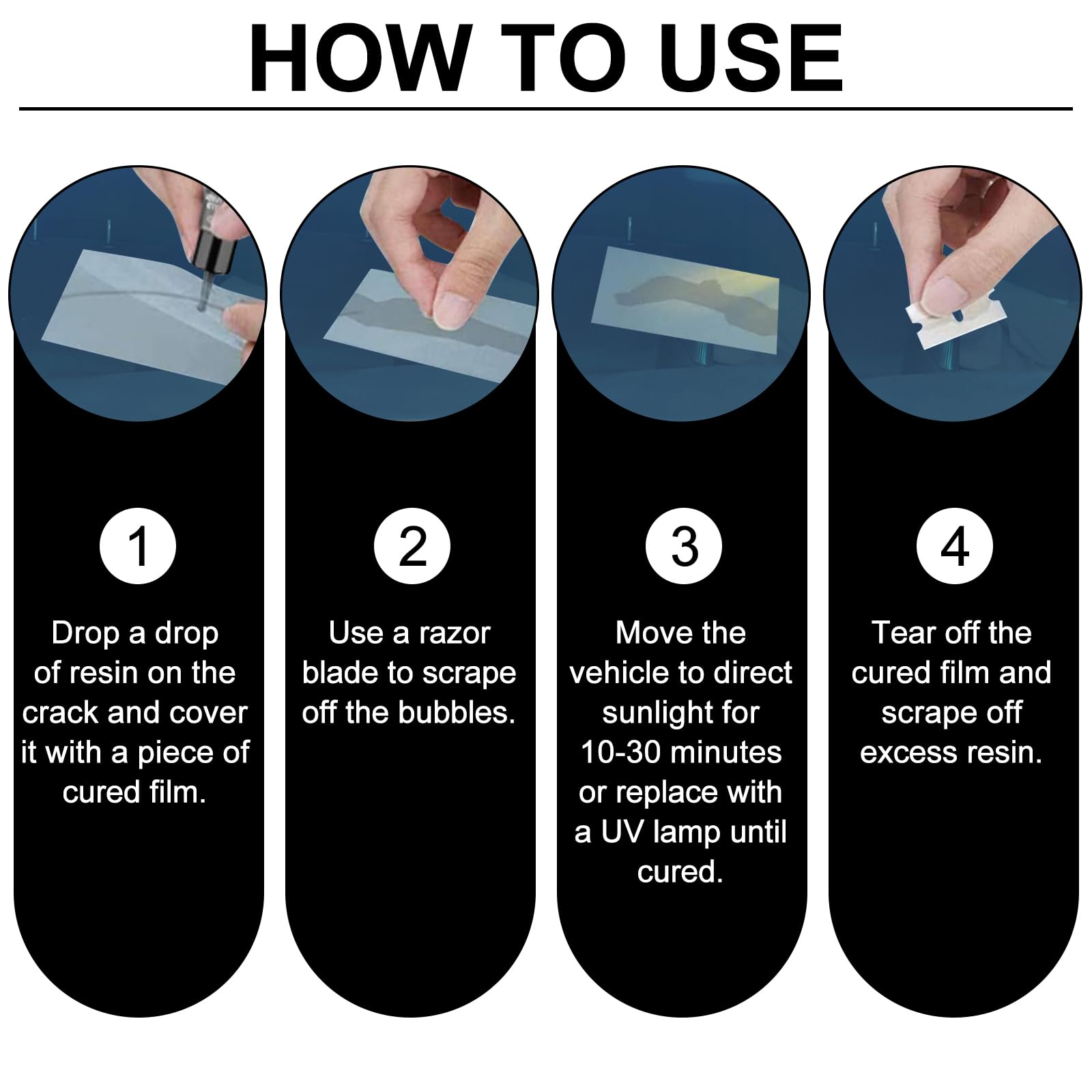 HOW TO USE

1

Drop a drop of resin on the crack and cover it with a piece of cured film.

2

Use a razor blade to scrape off the bubbles.

3

Move the vehicle to direct sunlight for 10-30 minutes or replace with a UV lamp until cured.

4

Tear off the cured film and scrape off excess resin.