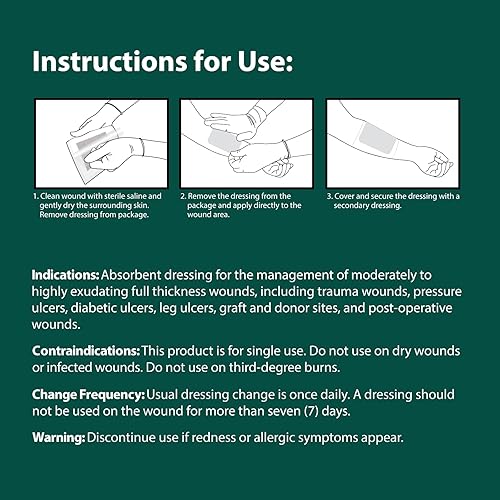 Instructions for Use:

1. Clean wound with sterile saline and gently dry the surrounding skin. Remove dressing from package.

2. Remove the dressing from the package and apply directly to the wound area.

3. Cover and secure the dressing with a secondary dressing.

Indications: Absorbent dressing for the management of moderately to highly exudating full thickness wounds, including trauma wounds, pressure ulcers, diabetic ulcers, leg ulcers, graft and donor sites, and post-operative wounds.

Contraindications: This product is for single use. Do not use on dry wounds or infected wounds. Do not use on third-degree burns.

Change Frequency: Usual dressing change is once daily. A dressing should not be used on the wound for more than seven (7) days.

Warning: Discontinue use if redness or allergic symptoms appear.