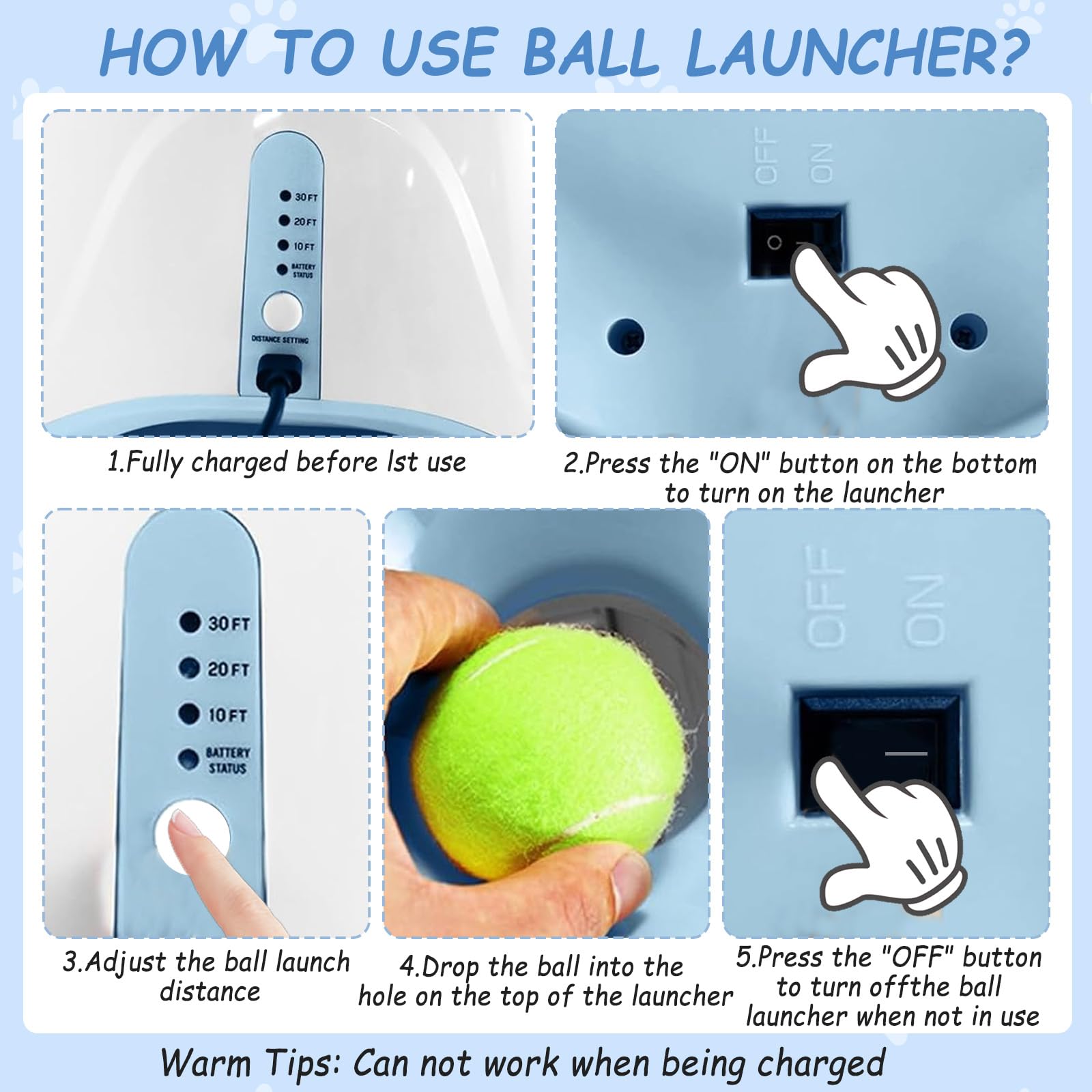 HOW TO USE BALL LAUNCHER?

30 FT
20 FT
10 FT
BATTERY STATUS
DISTANCE SETTING

1.Fully charged before lst use

OFF ON

2.Press the "ON" button on the bottom to turn on the launcher

30 FT
20 FT
10 FT
BATTERY STATUS

3.Adjust the ball launch distance

4.Drop the ball into the hole on the top of the launcher

OFF ON

5.Press the "OFF" button to turn offthe ball launcher when not in use

Warm Tips: Can not work when being charged