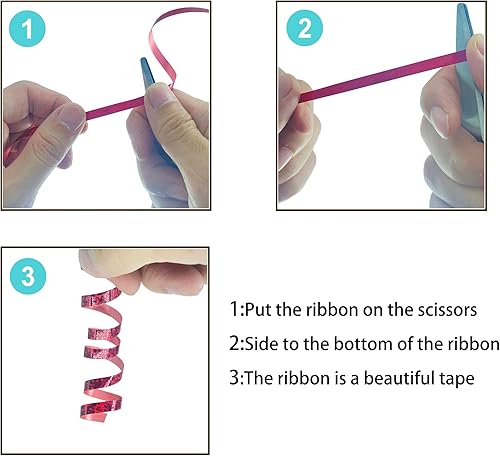 1

2

3

1:Put the ribbon on the scissors

2:Side to the bottom of the ribbon

3:The ribbon is a beautiful tape