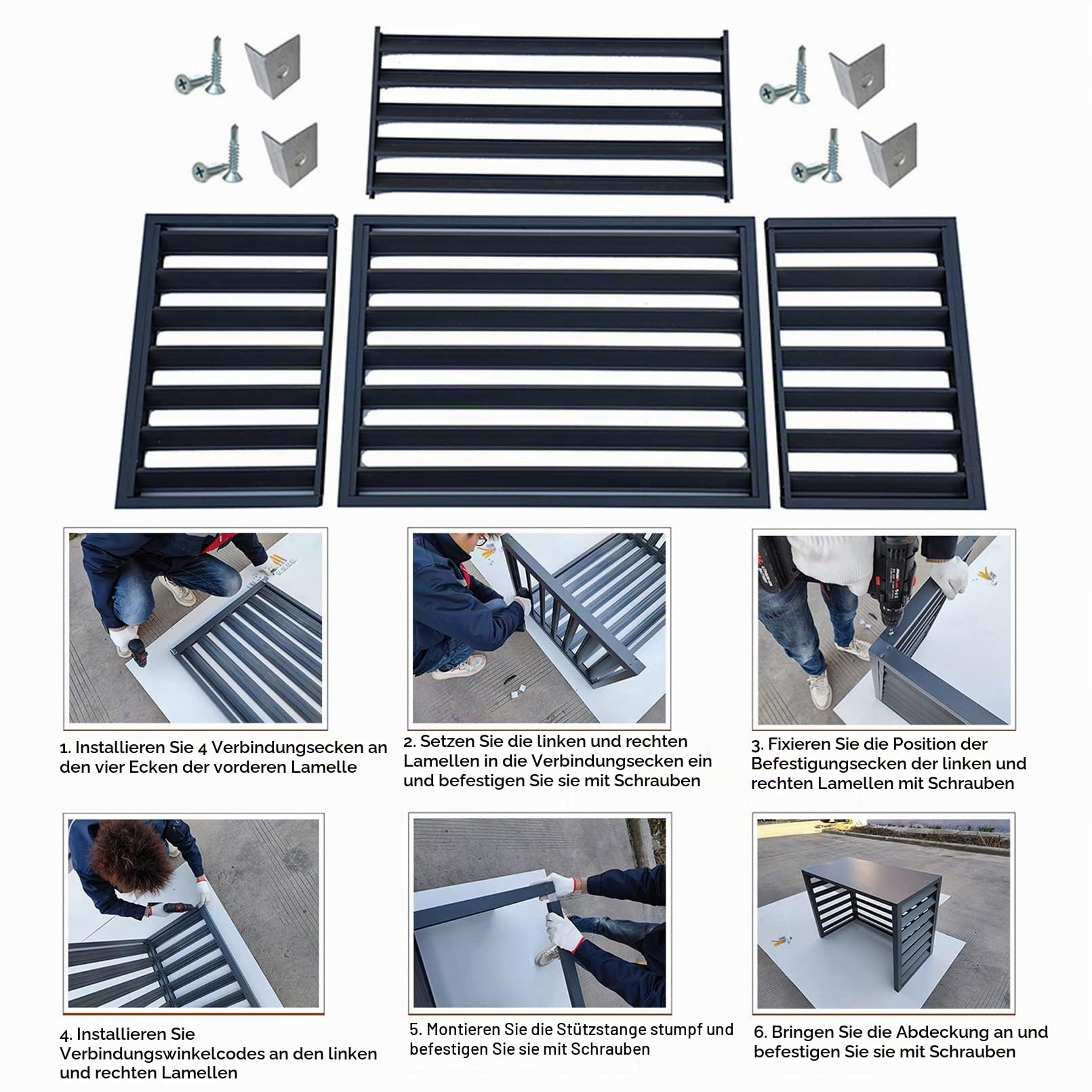 1. Installieren Sie 4 Verbindungsecken an den vier Ecken der vorderen Lamelle

2. Setzen Sie die linken und rechten Lamellen in die Verbindungsecken ein und befestigen Sie sie mit Schrauben

3. Fixieren Sie die Position der Befestigungsecken der linken und rechten Lamellen mit Schrauben

4. Installieren Sie Verbindungswinkelcodes an den linken und rechten Lamellen

5. Montieren Sie die Stützstange stumpf und befestigen Sie sie mit Schrauben

6. Bringen Sie die Abdeckung an und befestigen Sie sie mit Schrauben