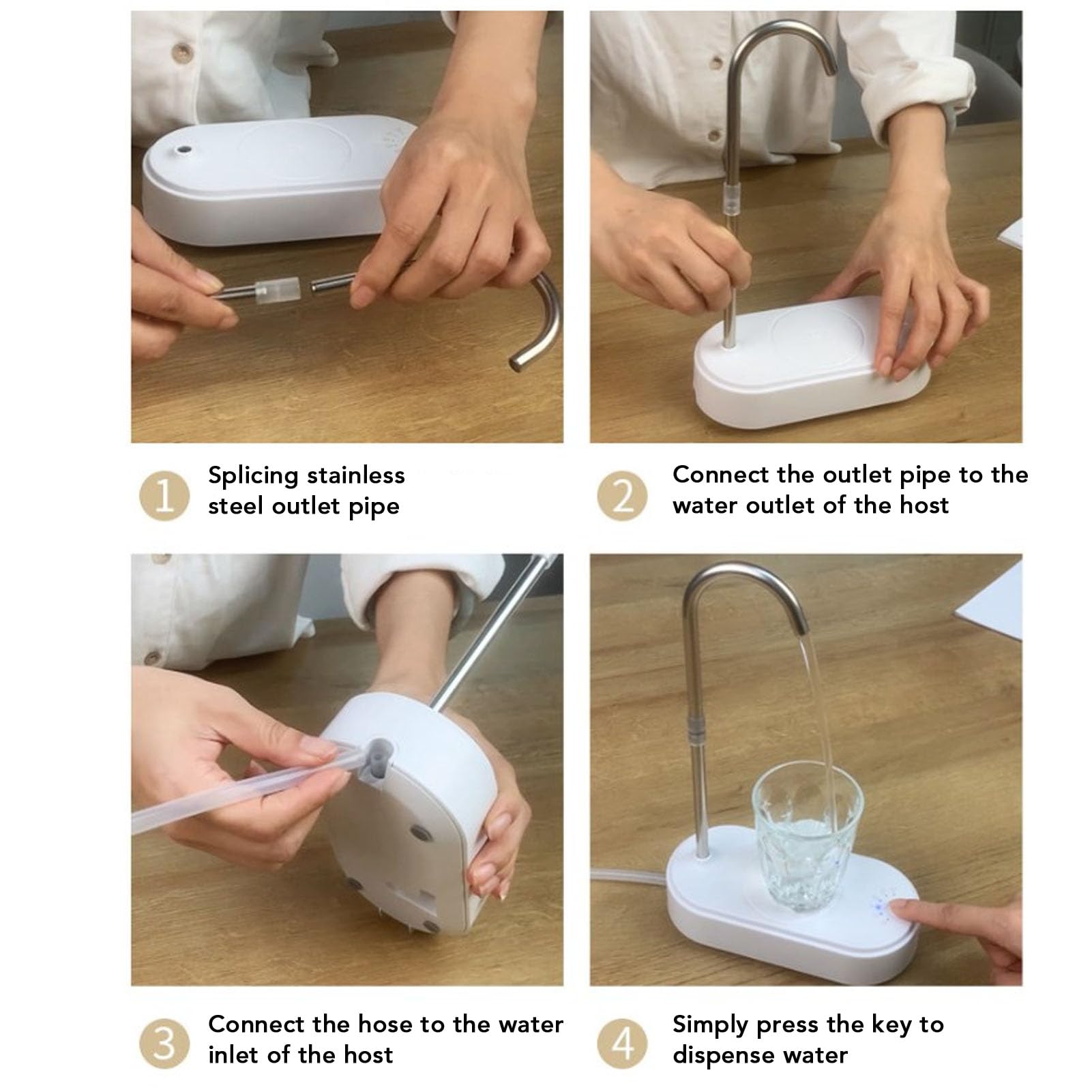 1
Splicing stainless steel outlet pipe

2
Connect the outlet pipe to the water outlet of the host

3
Connect the hose to the water inlet of the host

4
Simply press the key to dispense water