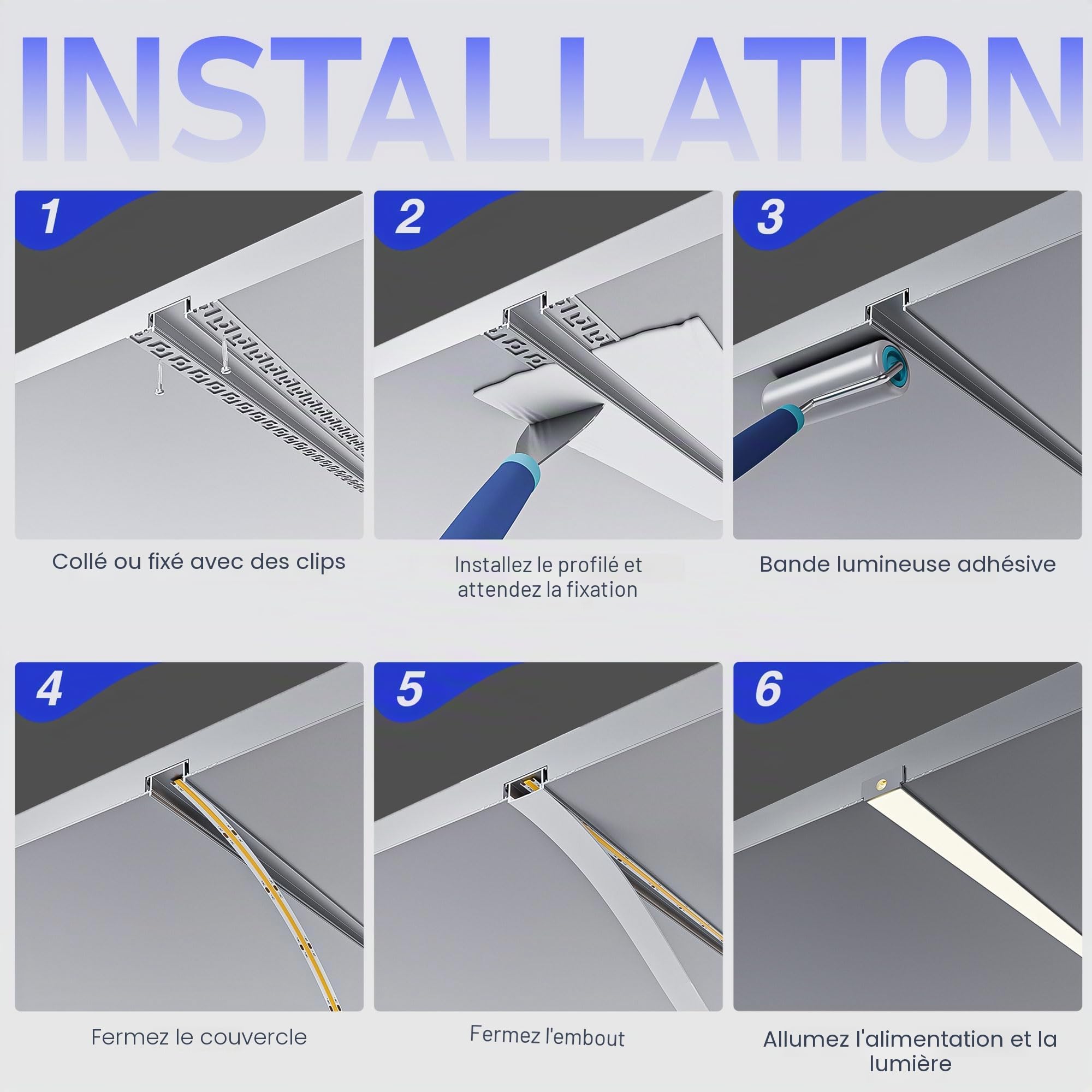 INSTALLATION

1

Collé ou fixé avec des clips

2

Installez le profilé et attendez la fixation

3

Bande lumineuse adhésive

4

Fermez le couvercle

5

Fermez l'embout

6

Allumez l'alimentation et la lumière