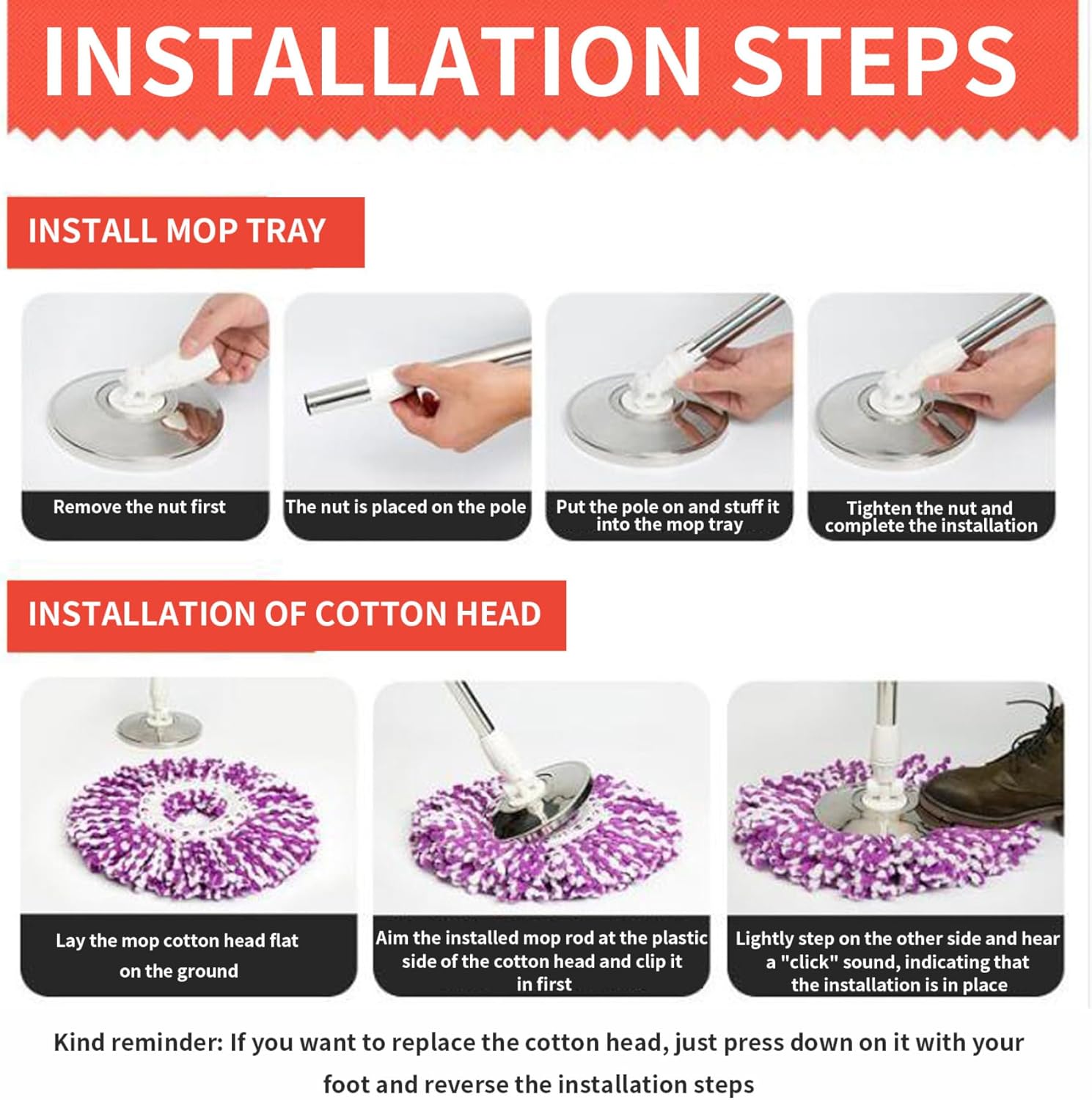 INSTALLATION STEPS

INSTALL MOP TRAY

Remove the nut first

The nut is placed on the pole

Put the pole on and stuff it into the mop tray

Tighten the nut and complete the installation

INSTALLATION OF COTTON HEAD

Lay the mop cotton head flat on the ground

Aim the installed mop rod at the plastic side of the cotton head and clip it in first

Lightly step on the other side and hear a "click" sound, indicating that the installation is in place

Kind reminder: If you want to replace the cotton head, just press down on it with your foot and reverse the installation steps