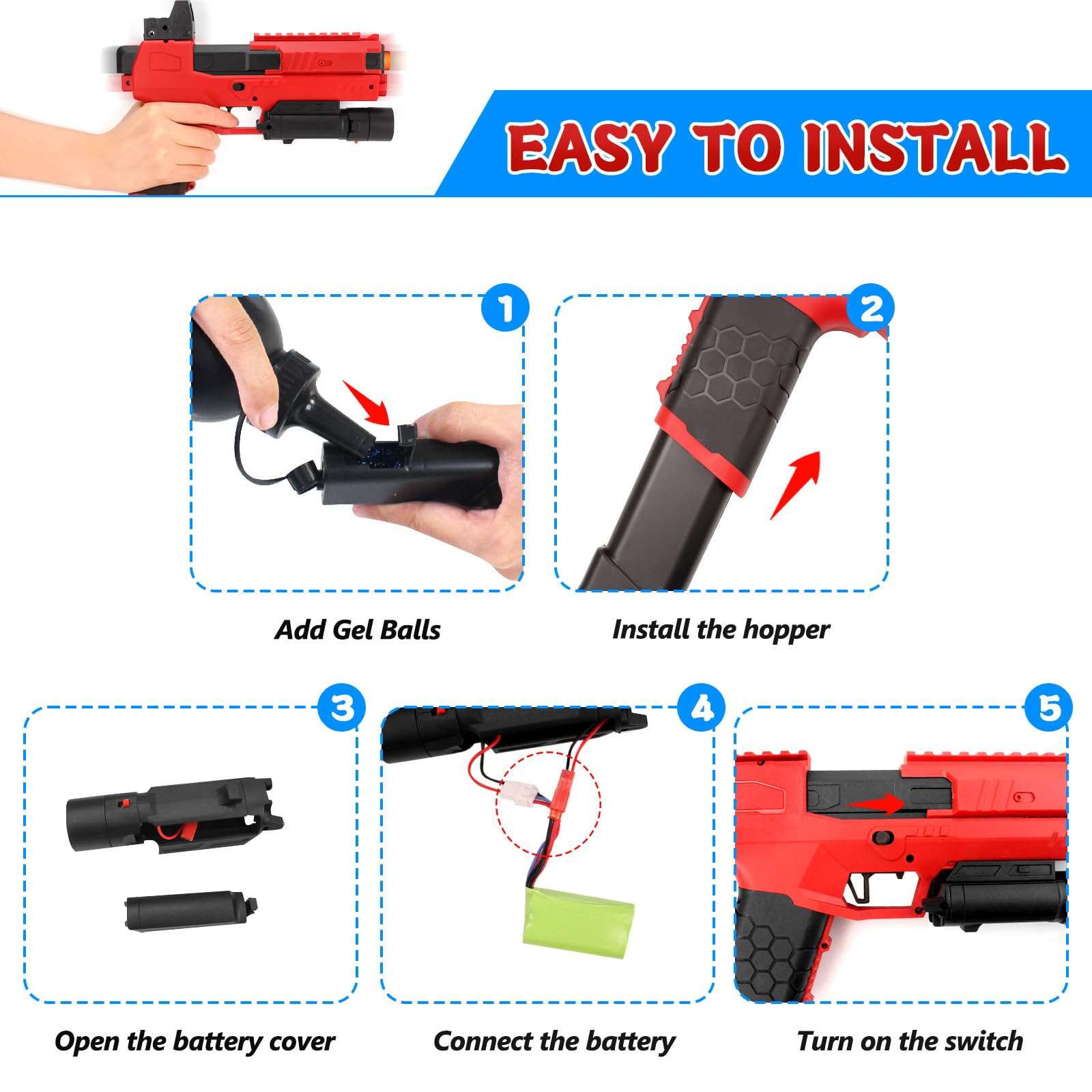 EASY TO INSTALL

1

Add Gel Balls

2

Install the hopper

3

Open the battery cover

4

Connect the battery

5

Turn on the switch