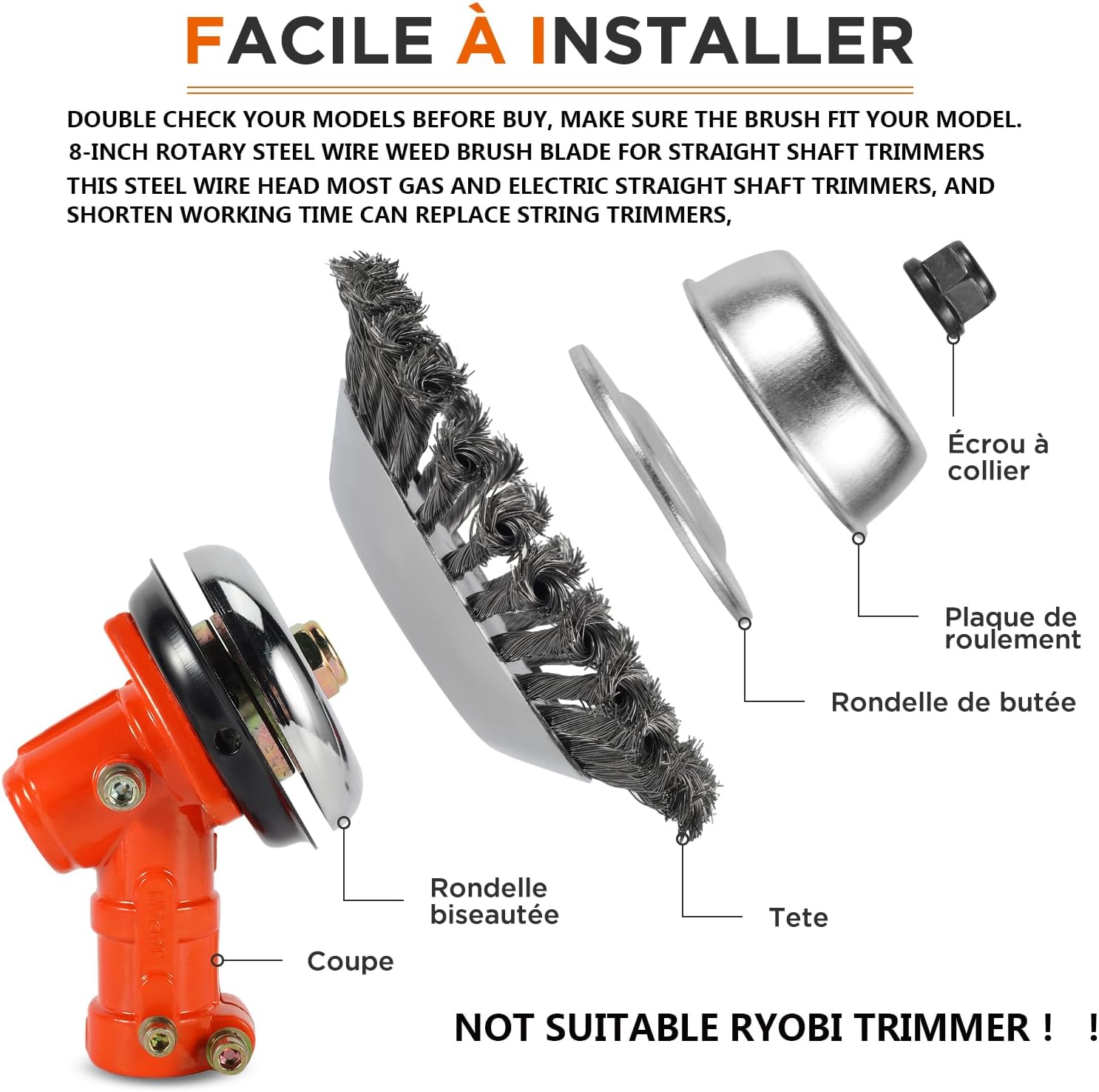 FACILE À INSTALLER

DOUBLE CHECK YOUR MODELS BEFORE BUY, MAKE SURE THE BRUSH FIT YOUR MODEL.
8-INCH ROTARY STEEL WIRE WEED BRUSH BLADE FOR STRAIGHT SHAFT TRIMMERS
THIS STEEL WIRE HEAD MOST GAS AND ELECTRIC STRAIGHT SHAFT TRIMMERS, AND SHORTEN WORKING TIME CAN REPLACE STRING TRIMMERS,

Écrou à collier

Plaque de roulement

Rondelle de butée

Rondelle biseautée

Tete

Coupe

NOT SUITABLE RYOBI TRIMMER ! !