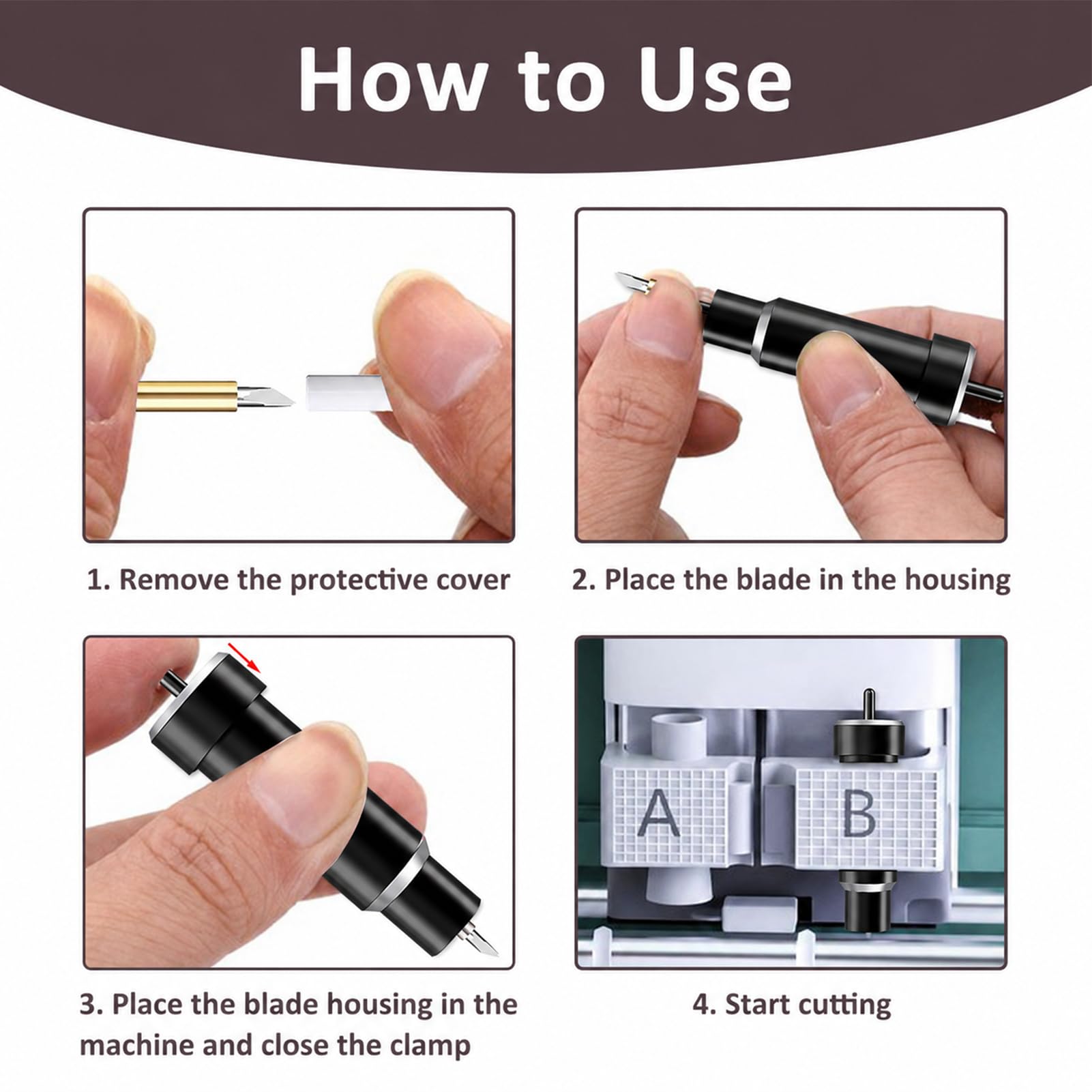 How to Use

1. Remove the protective cover

2. Place the blade in the housing

3. Place the blade housing in the machine and close the clamp

A

B

4. Start cutting