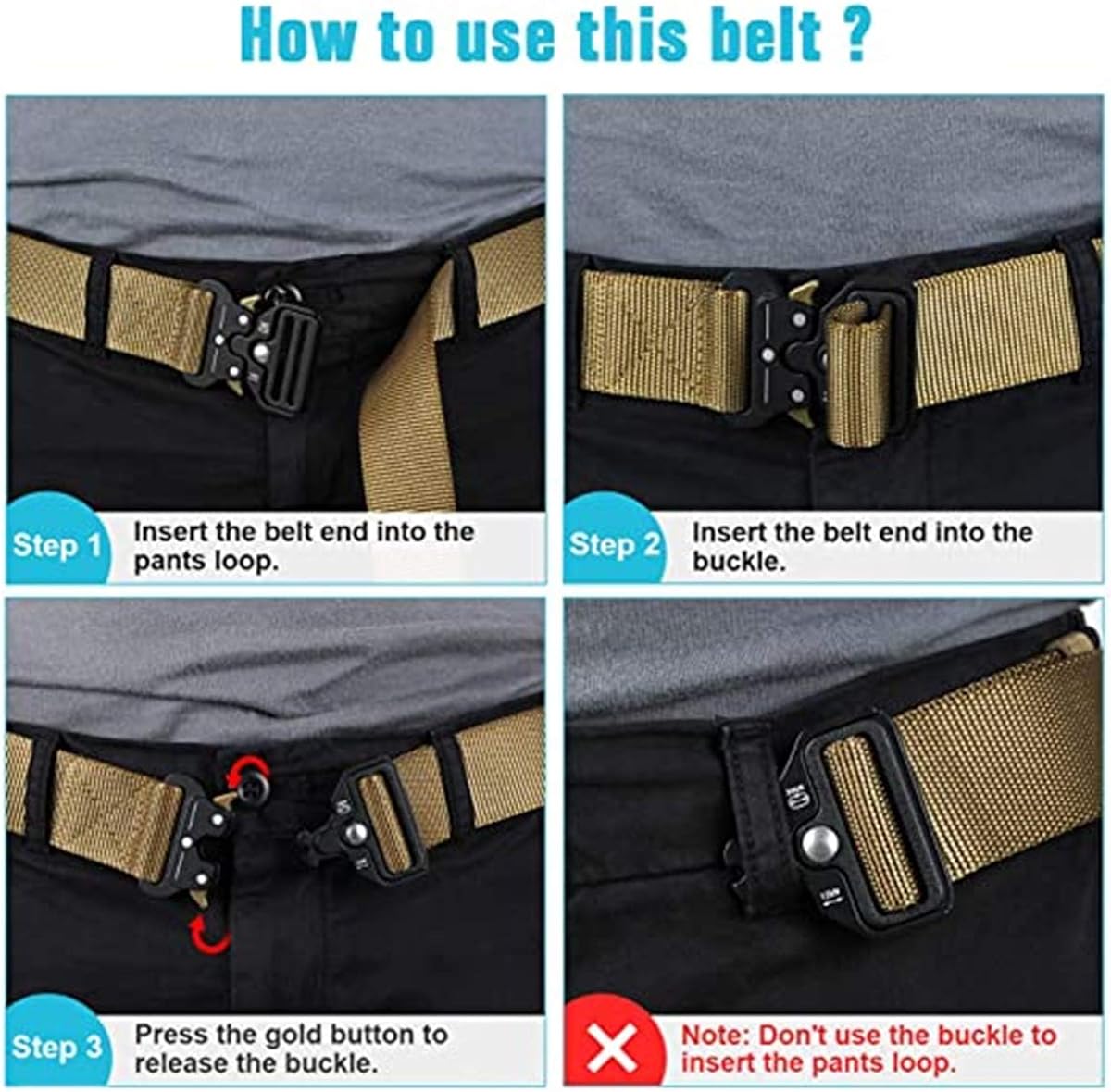 How to use this belt ?

Step 1 Insert the belt end into the pants loop.

Step 2 Insert the belt end into the buckle.

Step 3 Press the gold button to release the buckle.

Note: Don't use the buckle to insert the pants loop.