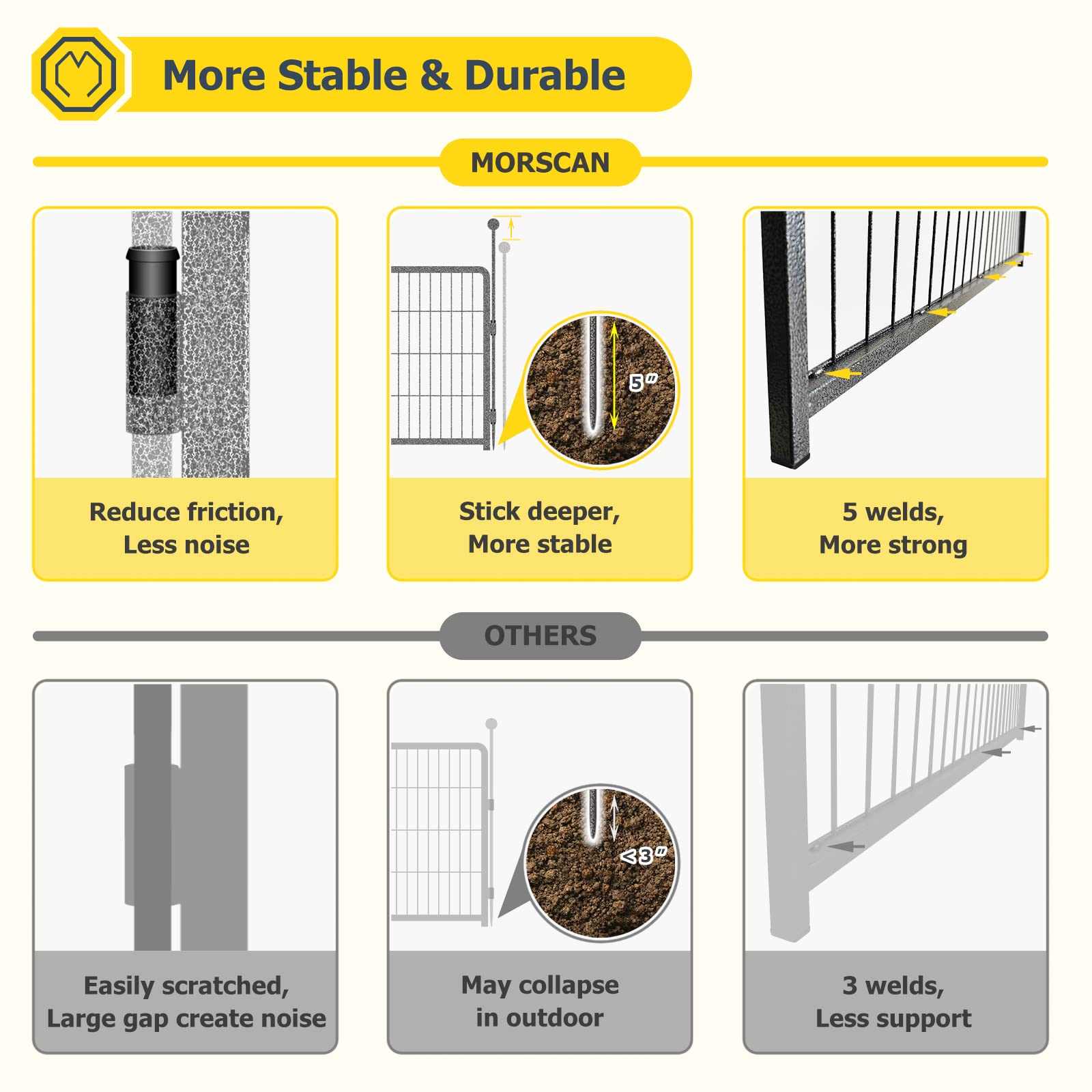 More Stable & Durable

MORSCAN

5"

Reduce friction, Less noise

Stick deeper, More stable

5 welds, More strong

OTHERS

<3"

Easily scratched, Large gap create noise

May collapse in outdoor

3 welds, Less support