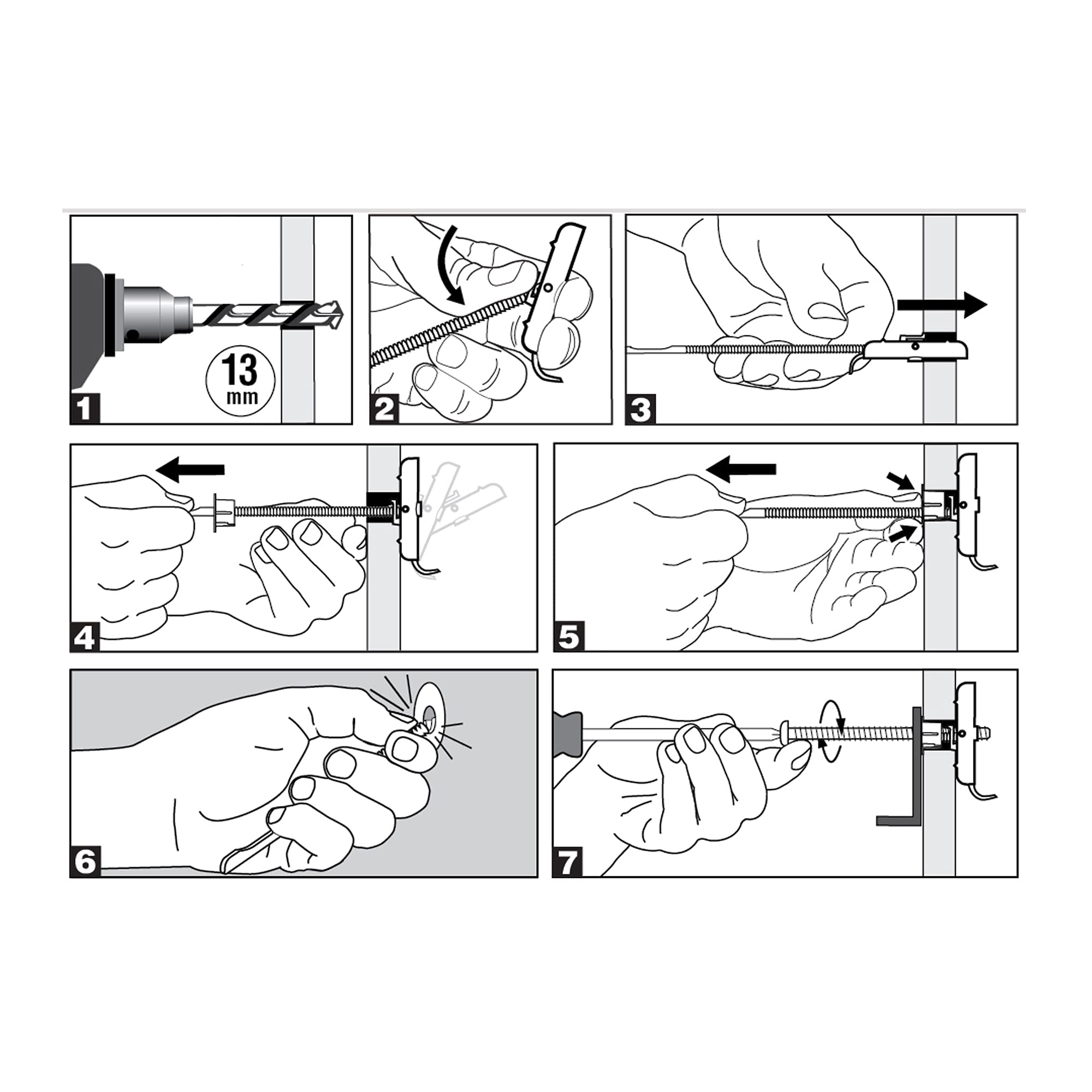 13 mm

1

2

3

4

5

6

7