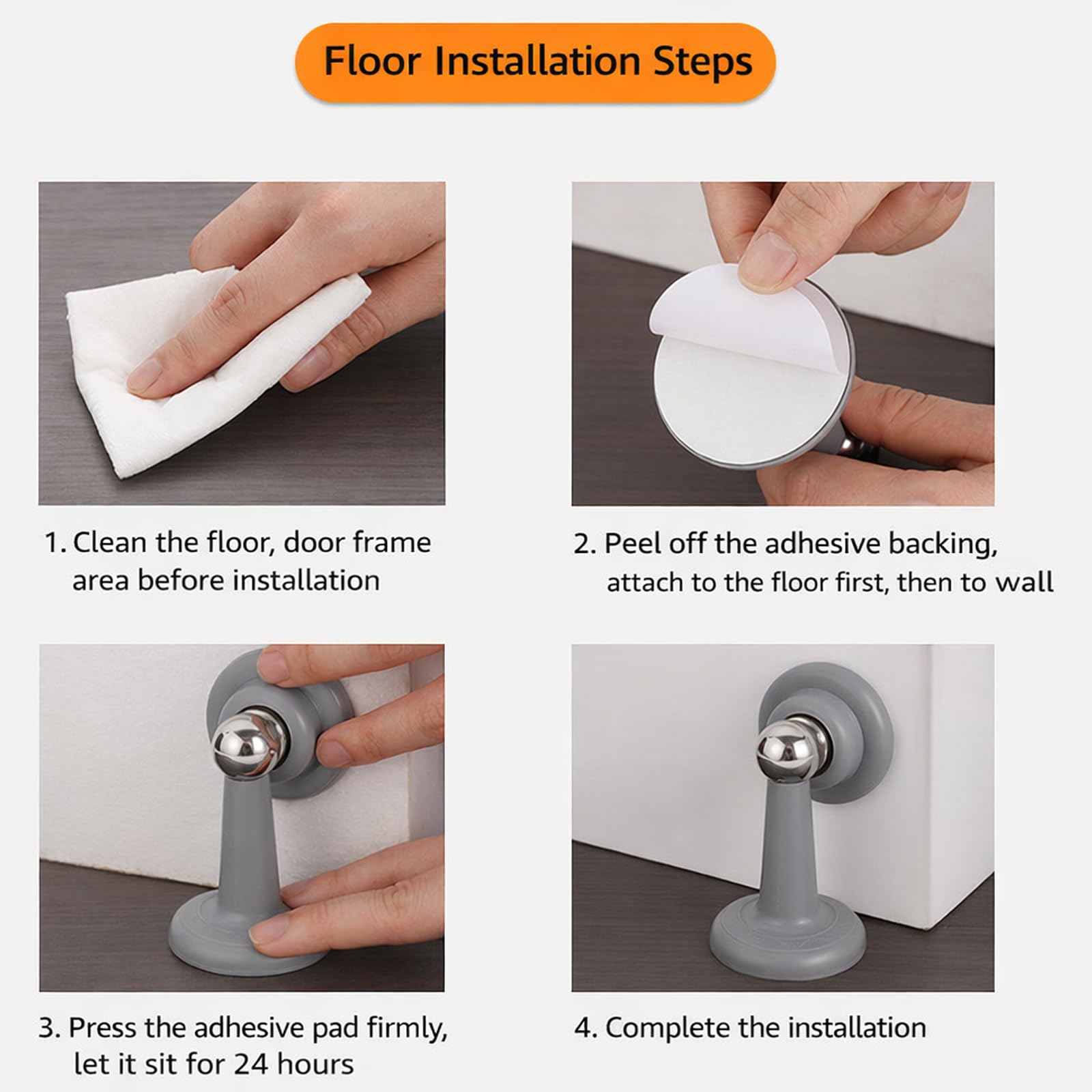 Floor Installation Steps

1. Clean the floor, door frame area before installation

2. Peel off the adhesive backing, attach to the floor first, then to wall

3. Press the adhesive pad firmly, let it sit for 24 hours

4. Complete the installation