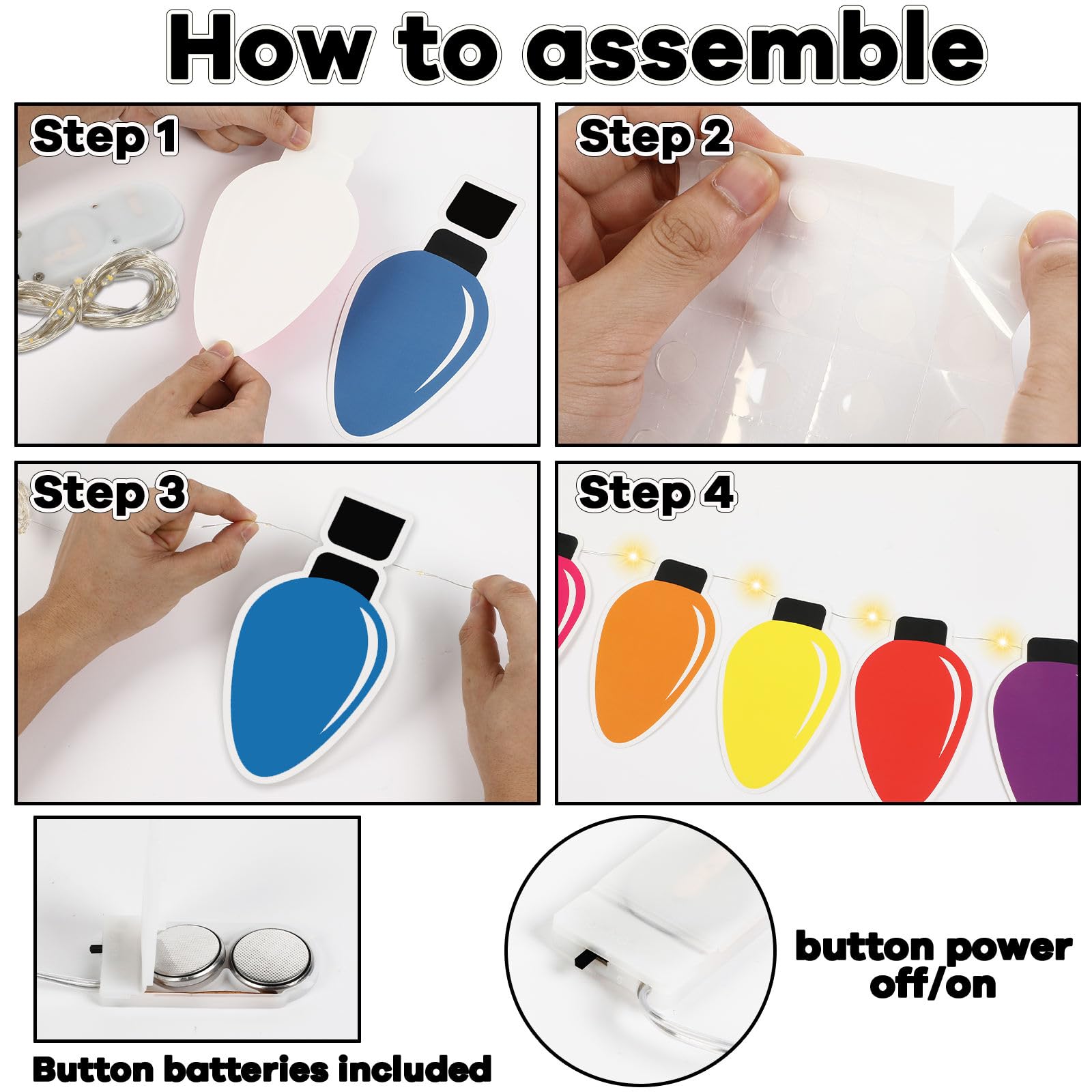 How to assemble

Step 1

Step 2

Step 3

Step 4

Button batteries included

button power off/on