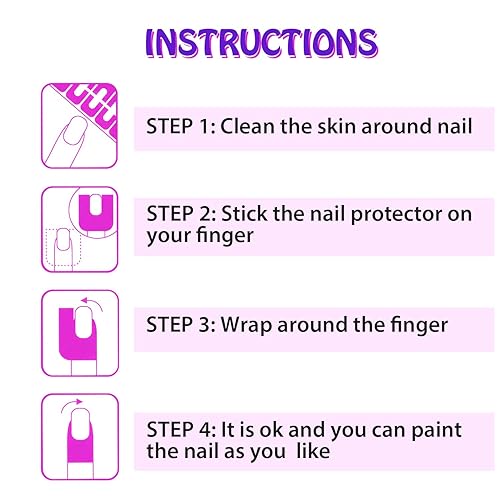 INSTRUCTIONS

STEP 1: Clean the skin around nail

STEP 2: Stick the nail protector on your finger

STEP 3: Wrap around the finger

STEP 4: It is ok and you can paint the nail as you like