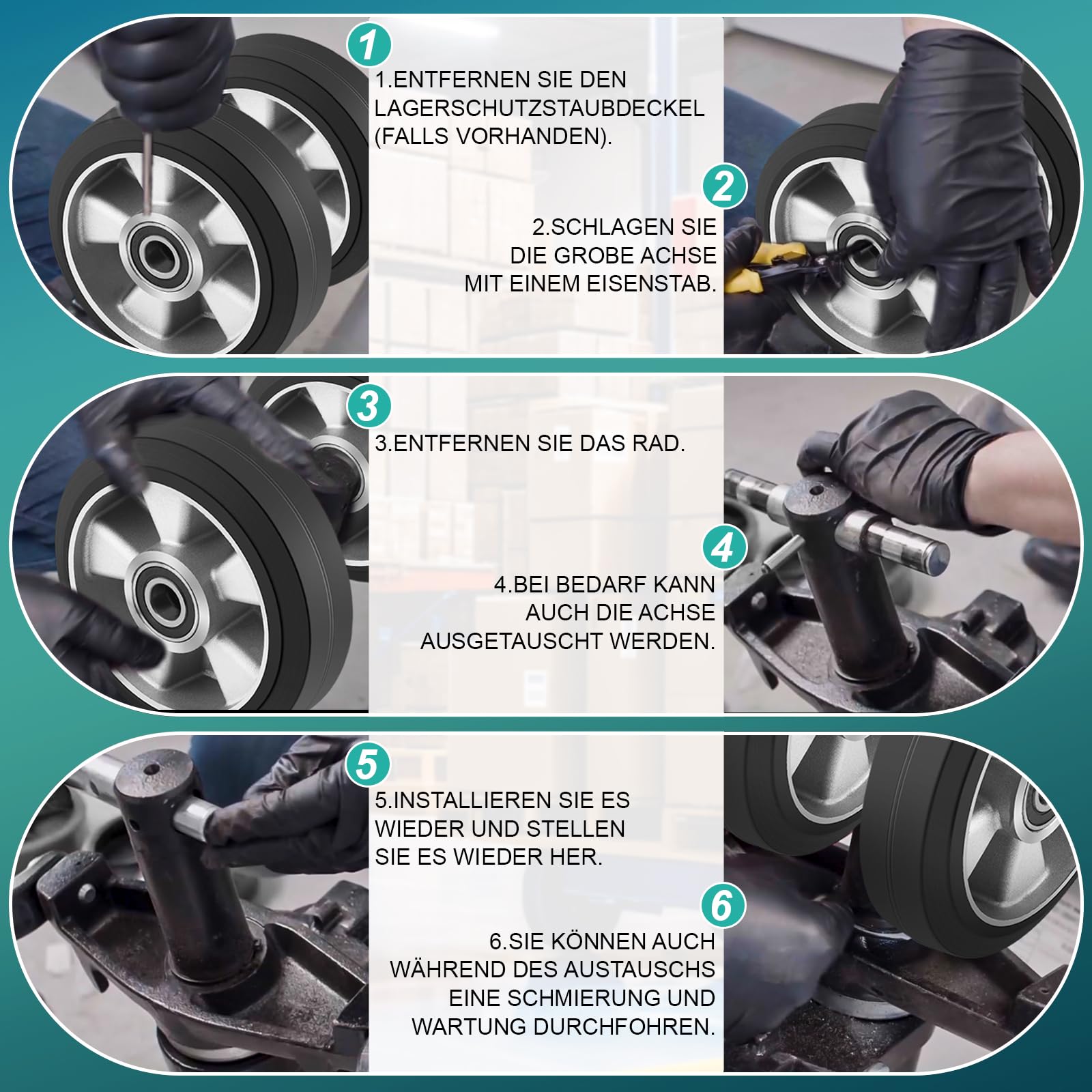 1

1.ENTFERNEN SIE DEN LAGERSCHUTZSTAUBDECKEL (FALLS VORHANDEN).

2

2.SCHLAGEN SIE DIE GROBE ACHSE MIT EINEM EISENSTAB.

3

3.ENTFERNEN SIE DAS RAD.

4

4.BEI BEDARF KANN AUCH DIE ACHSE AUSGETAUSCHT WERDEN.

5

5.INSTALLIEREN SIE ES WIEDER UND STELLEN SIE ES WIEDER HER.

6

6.SIE KÖNNEN AUCH WÄHREND DES AUSTAUSCHS EINE SCHMIERUNG UND WARTUNG DURCHFOHREN.