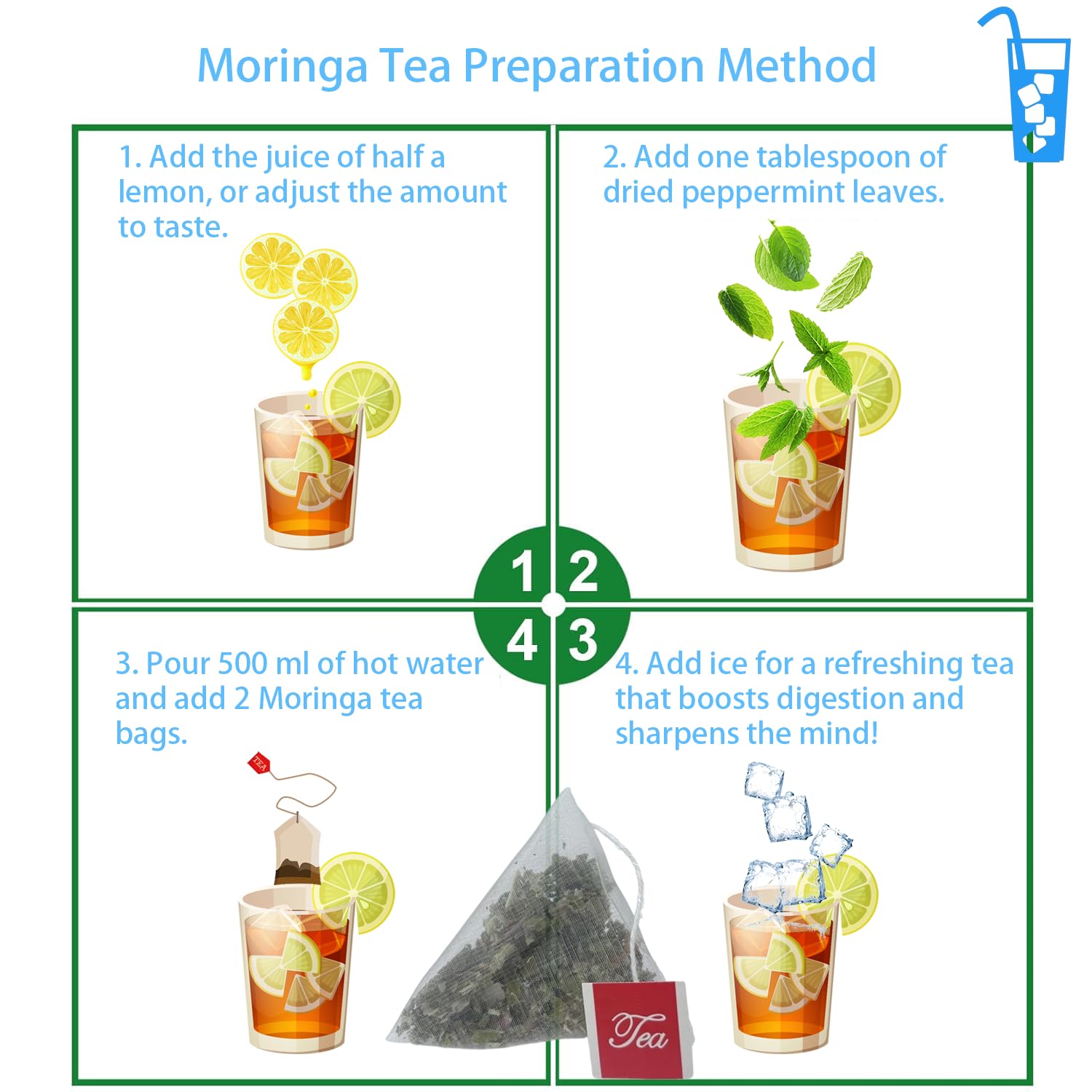 Moringa Tea Preparation Method

1. Add the juice of half a lemon, or adjust the amount to taste.

2. Add one tablespoon of dried peppermint leaves.

1 2
4 3

3. Pour 500 ml of hot water and add 2 Moringa tea bags.

TEA

4. Add ice for a refreshing tea that boosts digestion and sharpens the mind!

Tea