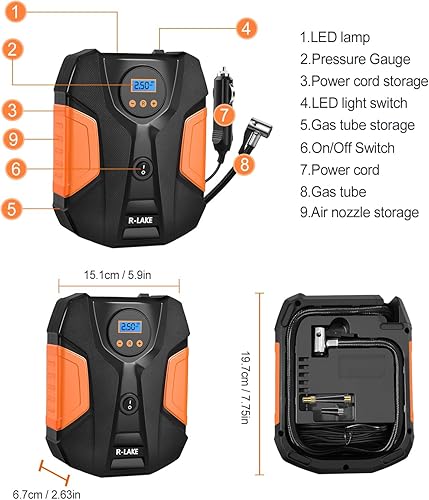 1
2
3
9
6
5
4
7
8

2.50

R-LAKE

1.LED lamp
2.Pressure Gauge
3.Power cord storage
4.LED light switch
5.Gas tube storage
6.On/Off Switch
7.Power cord
8.Gas tube
9.Air nozzle storage

15.1cm / 5.9in

2.50

R-LAKE

6.7cm / 2.63in

19.7cm / 7.75in