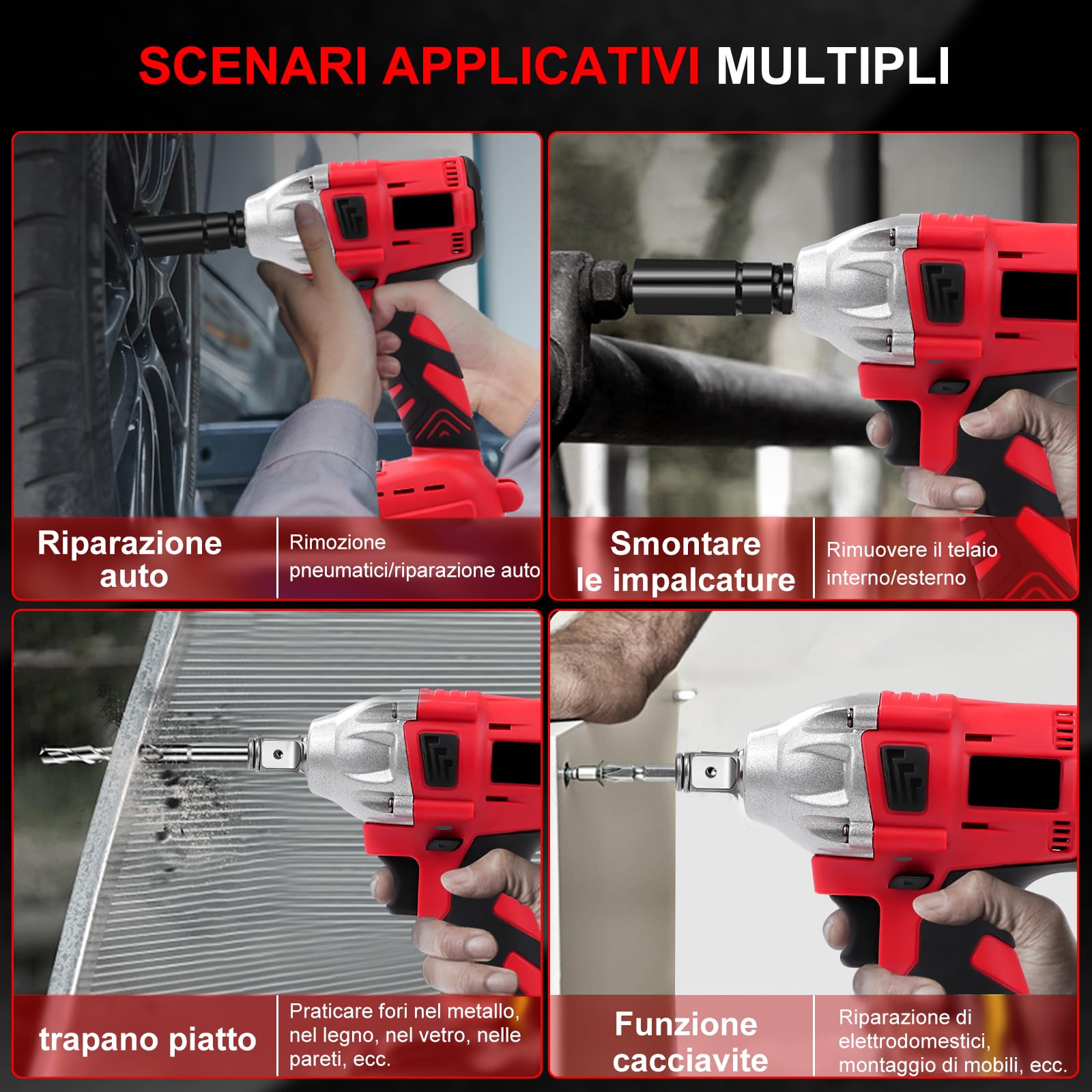 SCENARI APPLICATIVI MULTIPLI

Riparazione auto

Rimozione pneumatici/riparazione auto

Smontare le impalcature

Rimuovere il telaio interno/esterno

trapano piatto

Praticare fori nel metallo, nel legno, nel vetro, nelle pareti, ecc.

Funzione cacciavite

Riparazione di elettrodomestici, montaggio di mobili, ecc.