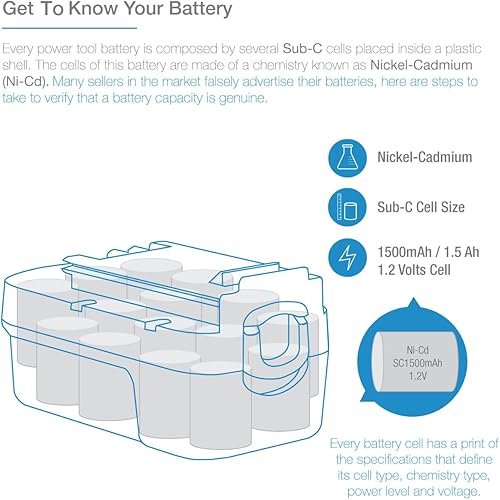 Get To Know Your Battery

Every power tool battery is composed by several Sub-C cells placed inside a plastic shell. The cells of this battery are made of a chemistry known as Nickel-Cadmium (Ni-Cd). Many sellers in the market falsely advertise their batteries, here are steps to take to verify that a battery capacity is genuine.

Nickel-Cadmium

Sub-C Cell Size

1500mAh / 1.5 Ah
1.2 Volts Cell

Ni-Cd
SC1500mAh
1.2V

Every battery cell has a print of the specifications that define its cell type, chemistry type, power level and voltage.