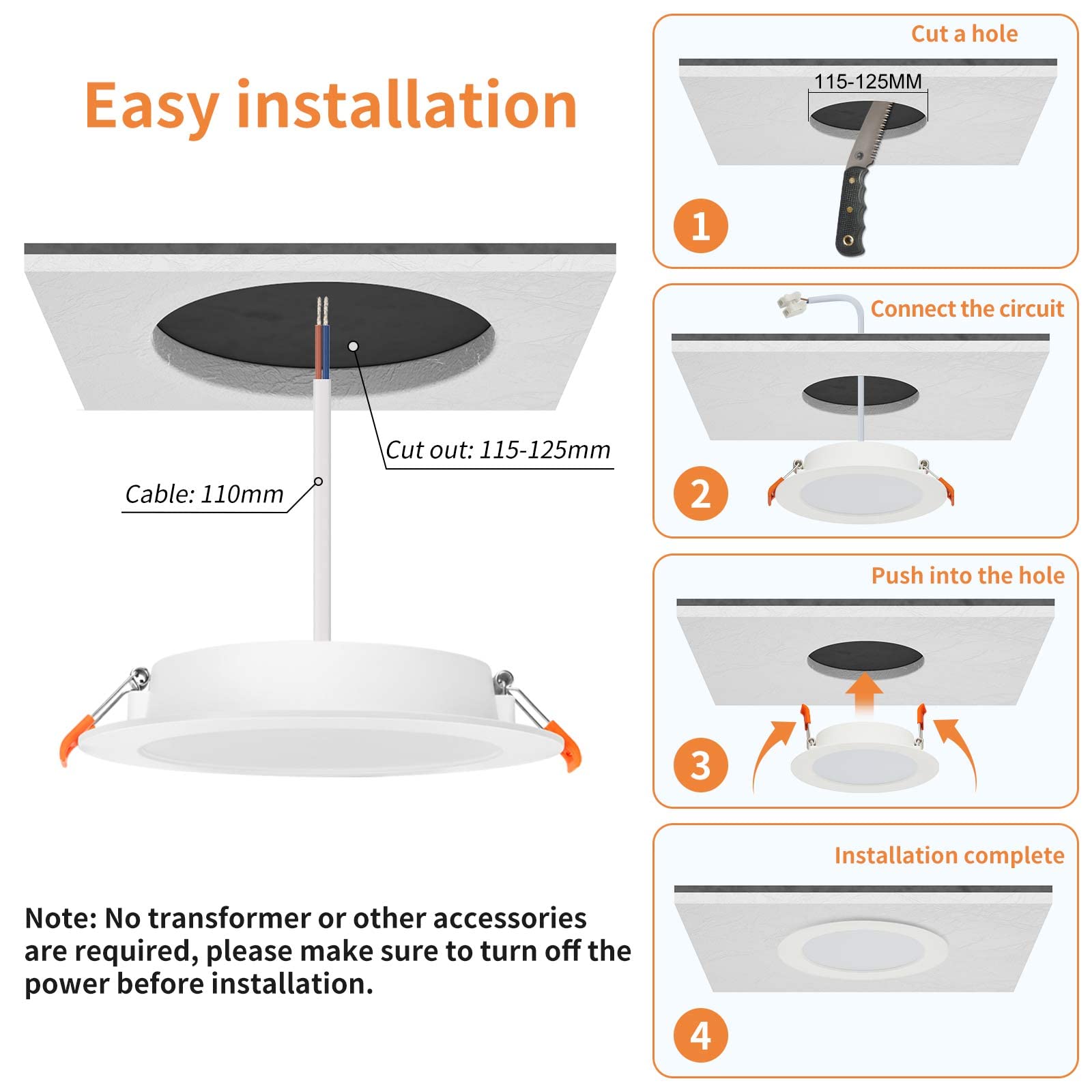 Easy installation

Cut out: 115-125mm

Cable: 110mm

Note: No transformer or other accessories are required, please make sure to turn off the power before installation.

Cut a hole

115-125MM

1

Connect the circuit

2

Push into the hole

3

Installation complete

4