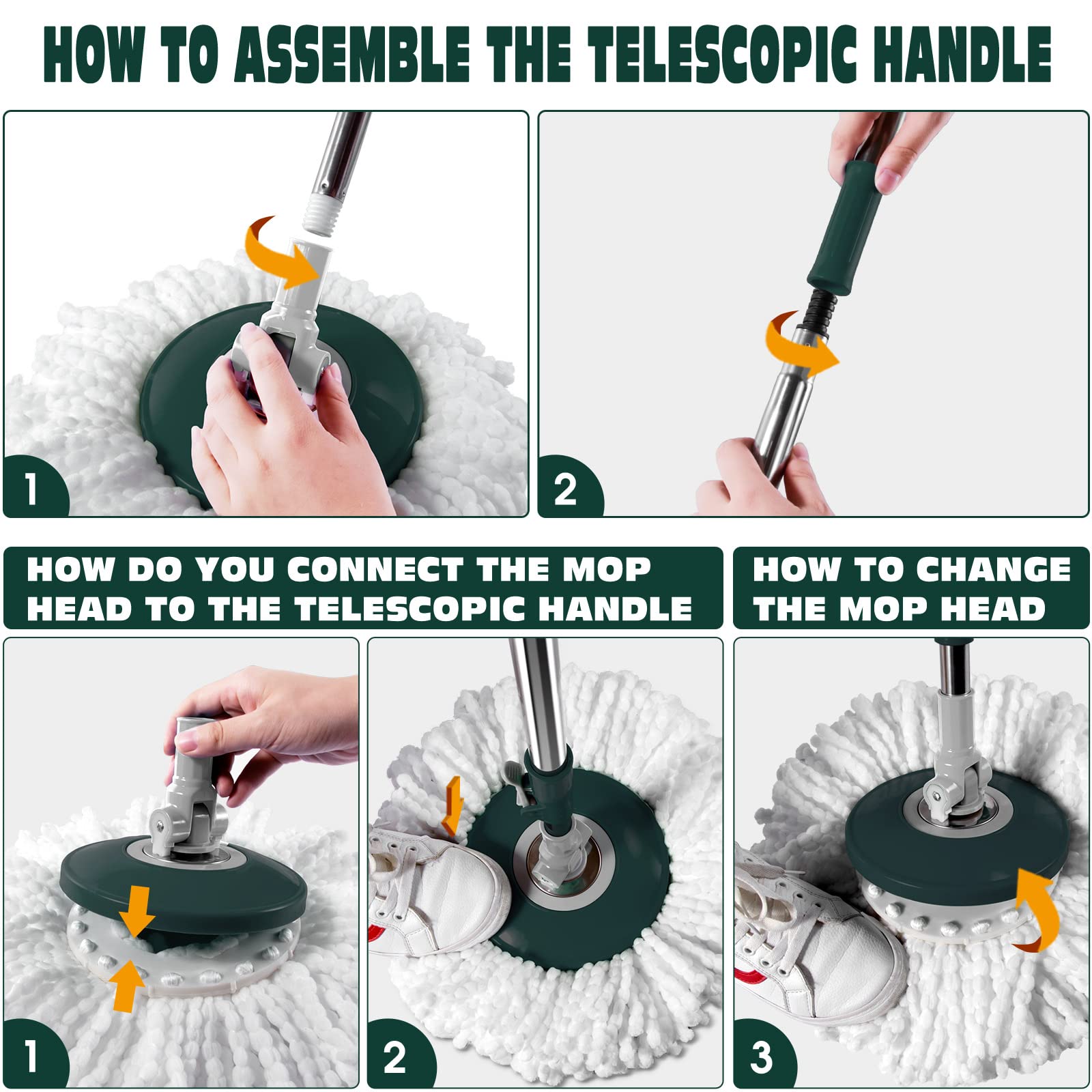 HOW TO ASSEMBLE THE TELESCOPIC HANDLE

1

2

HOW DO YOU CONNECT THE MOP HEAD TO THE TELESCOPIC HANDLE

HOW TO CHANGE THE MOP HEAD

1

2

3