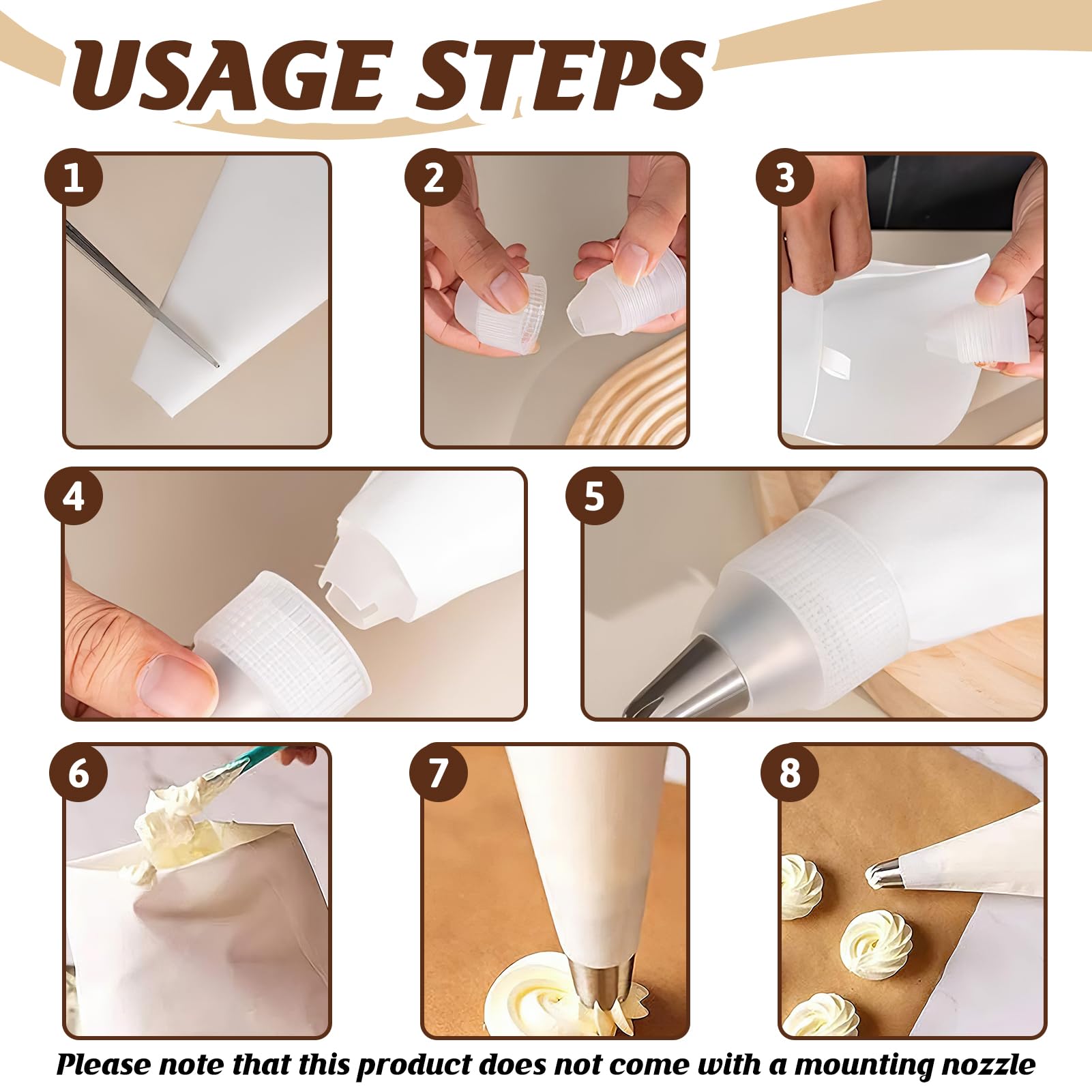 USAGE STEPS

1

2

3

4

5

6

7

8

Please note that this product does not come with a mounting nozzle