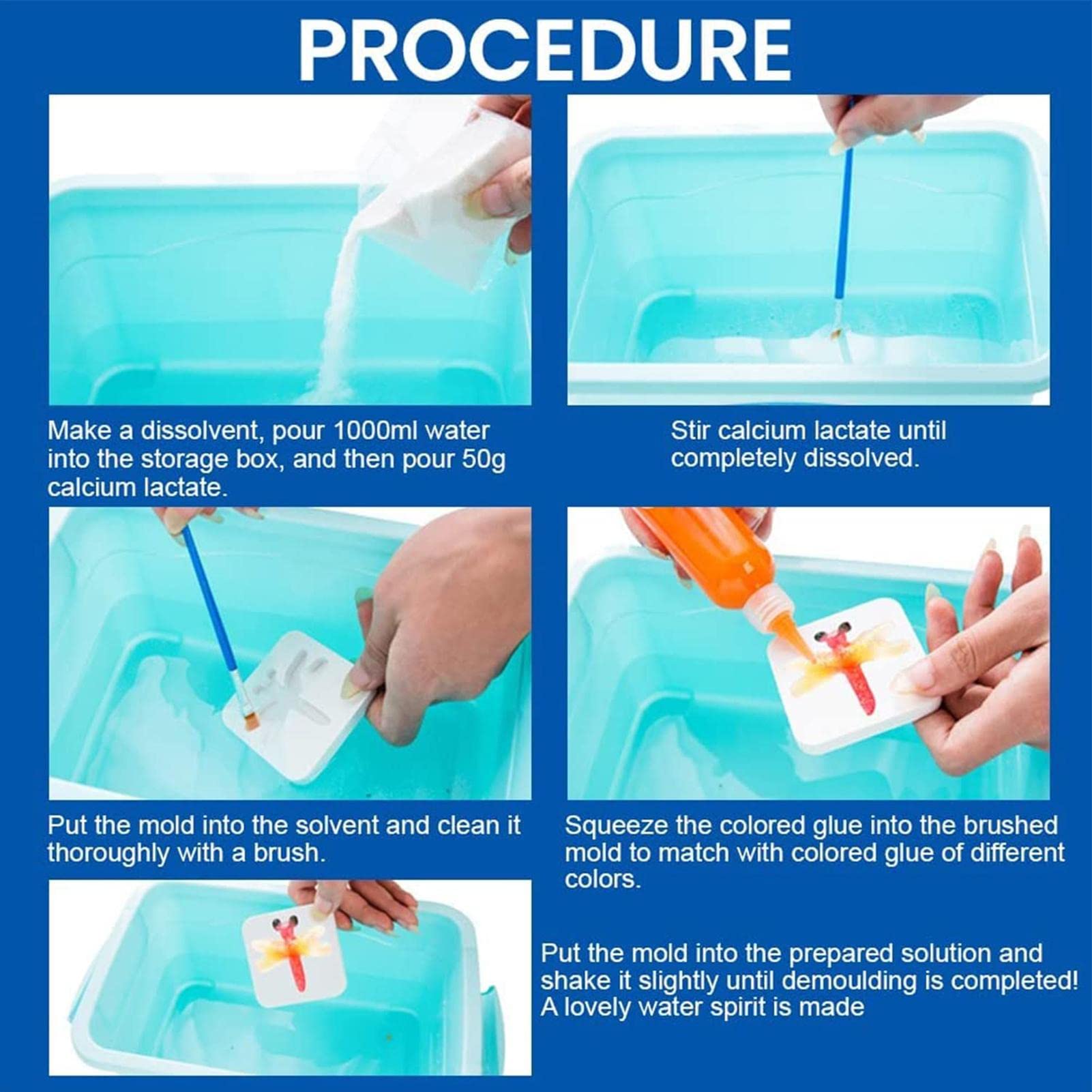 PROCEDURE

Make a dissolvent, pour 1000ml water into the storage box, and then pour 50g calcium lactate.

Stir calcium lactate until completely dissolved.

Put the mold into the solvent and clean it thoroughly with a brush.

Squeeze the colored glue into the brushed mold to match with colored glue of different colors.

Put the mold into the prepared solution and shake it slightly until demoulding is completed! A lovely water spirit is made