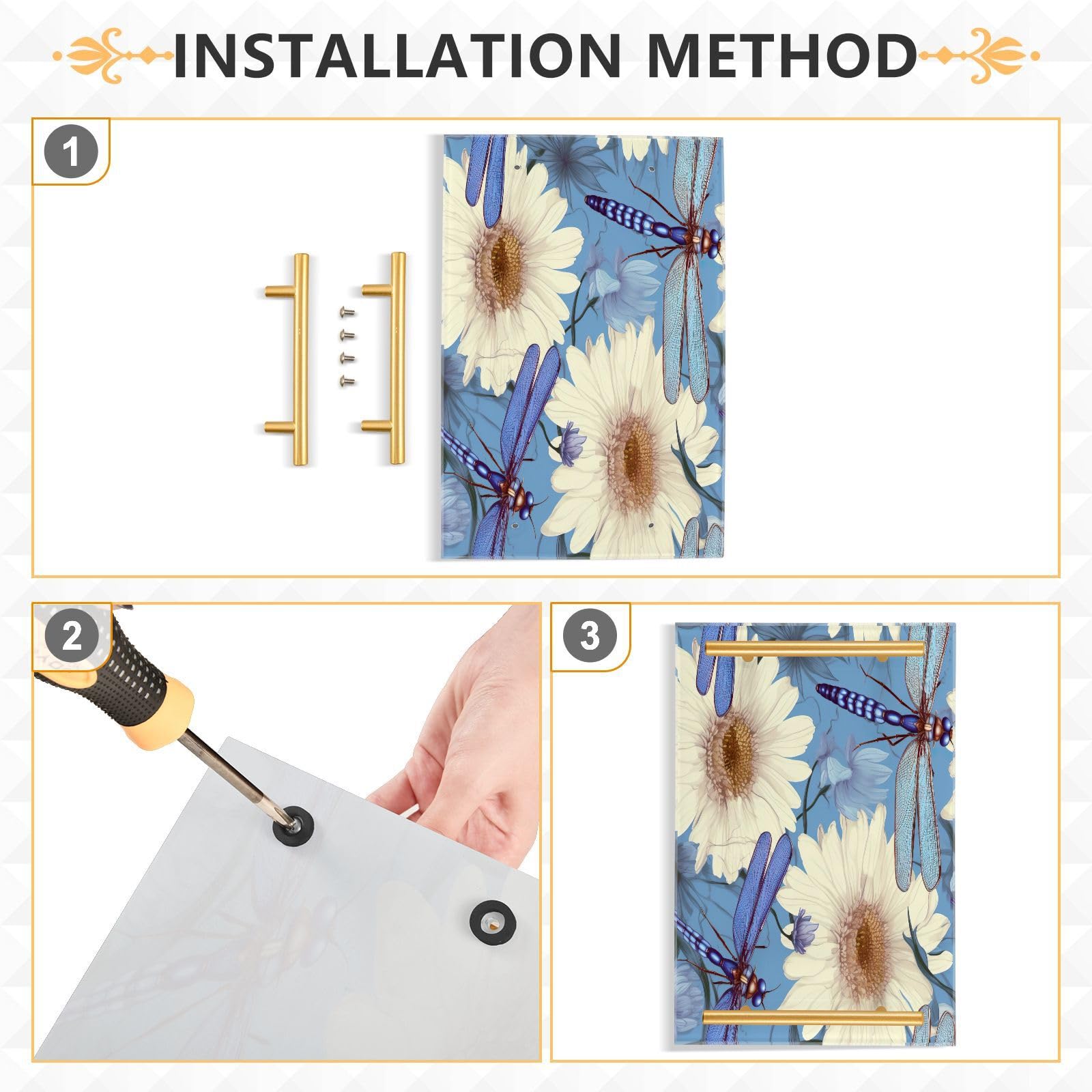 INSTALLATION METHOD

1

2

3