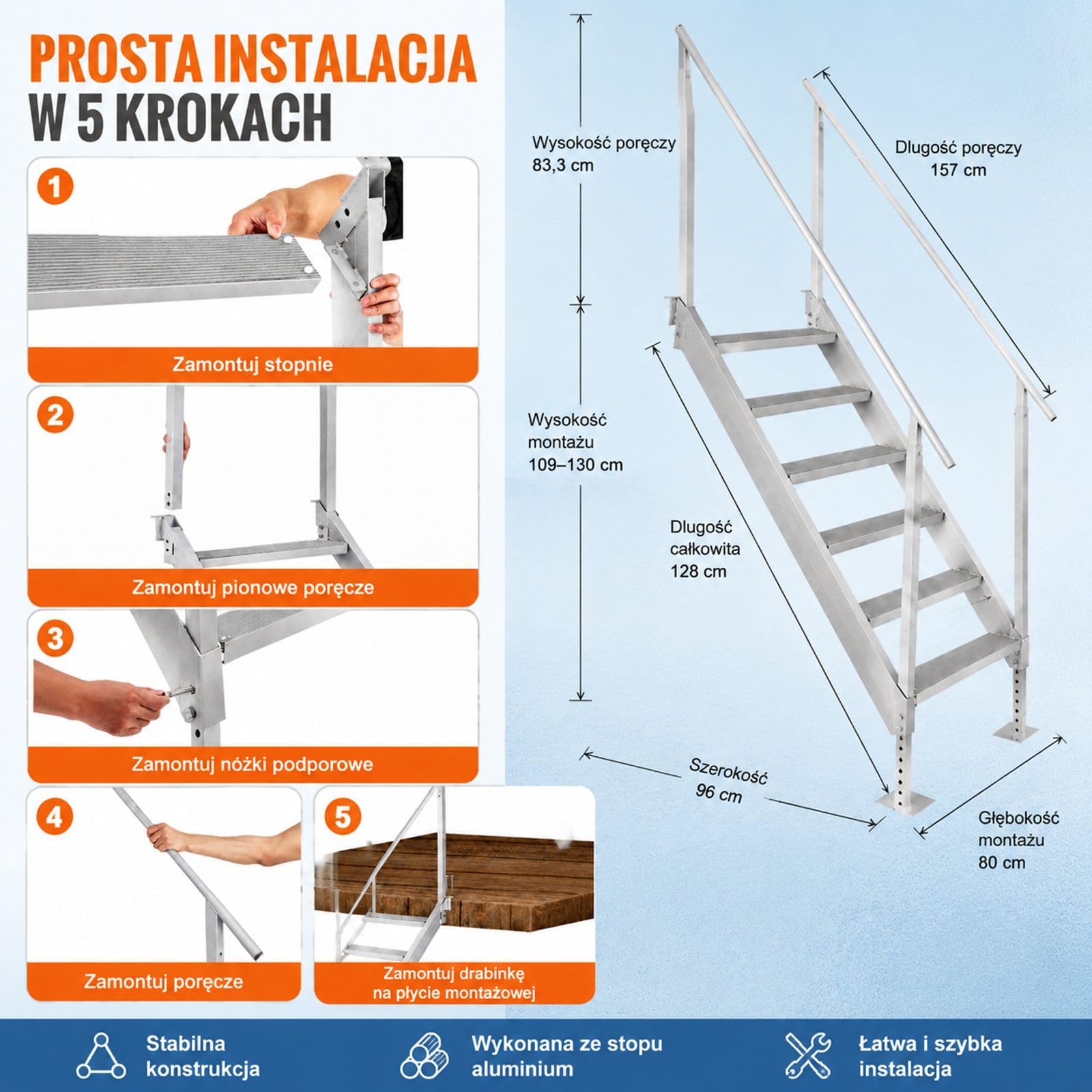 PROSTA INSTALACJA
W 5 KROKACH

1
Zamontuj stopnie

2
Zamontuj pionowe poręcze

3
Zamontuj nóżki podporowe

4
Zamontuj poręcze

5
Zamontuj drabinkę na płycie montażowej

Wysokość poręczy
83,3 cm

Dlugość poręczy
157 cm

Wysokość montażu
109–130 cm

Dlugość całkowita
128 cm

Szerokość
96 cm

Głębokość montażu
80 cm

Stabilna konstrukcja

Wykonana ze stopu aluminium

Łatwa i szybka instalacja